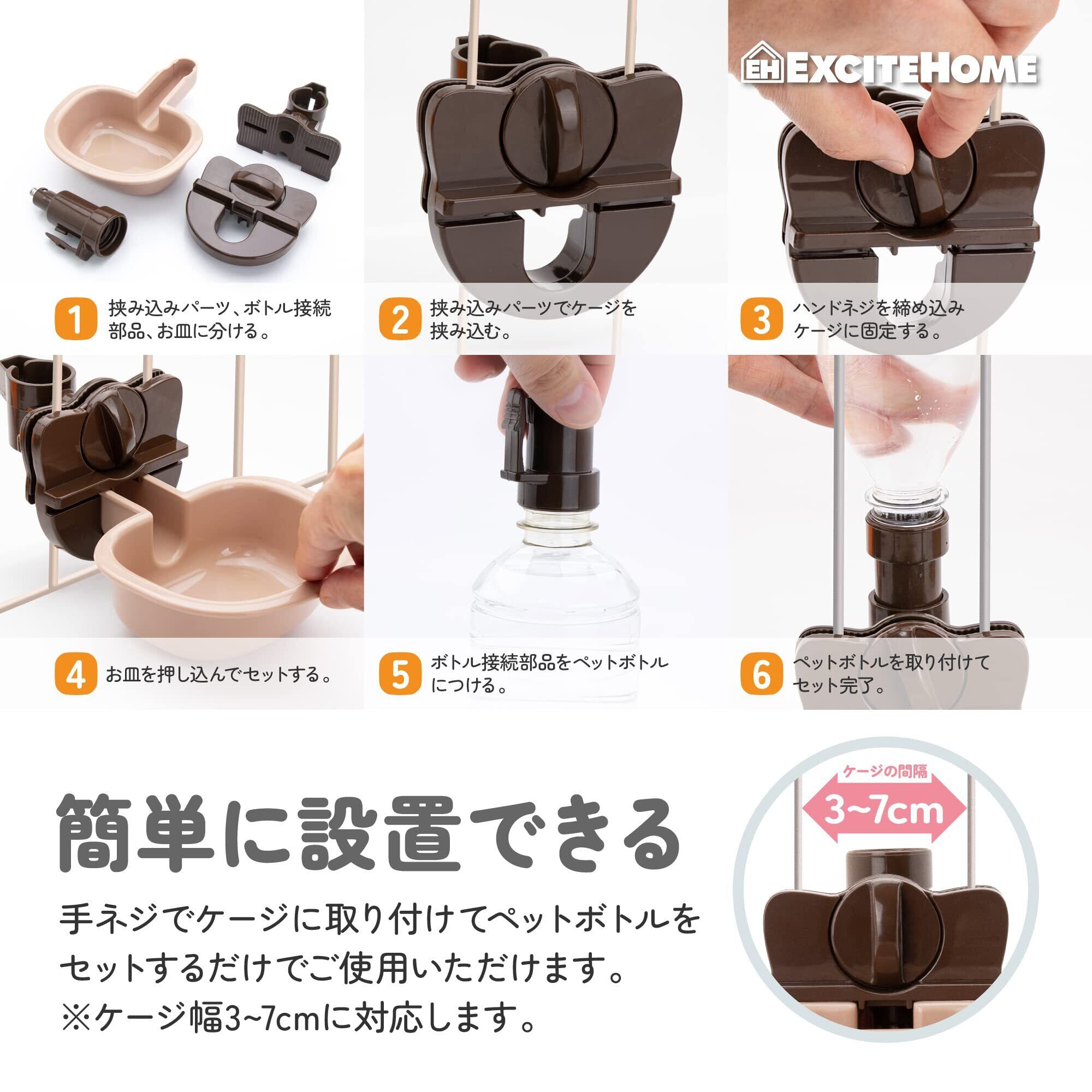 EH EXCITEHOME

1 挟み込みパーツ、ボトル接続部品、お皿に分ける。

2 挟み込みパーツでケージを挟み込む。

3 ハンドネジを締め込みケージに固定する。

4 お皿を押し込んでセットする。

5 ボトル接続部品をペットボトルにつける。

6 ペットボトルを取り付けてセット完了。

簡単に設置できる

手ネジでケージに取り付けてペットボトルをセットするだけでご使用いただけます。
※ケージ幅3~7cmに対応します。

ケージの間隔
3~7cm