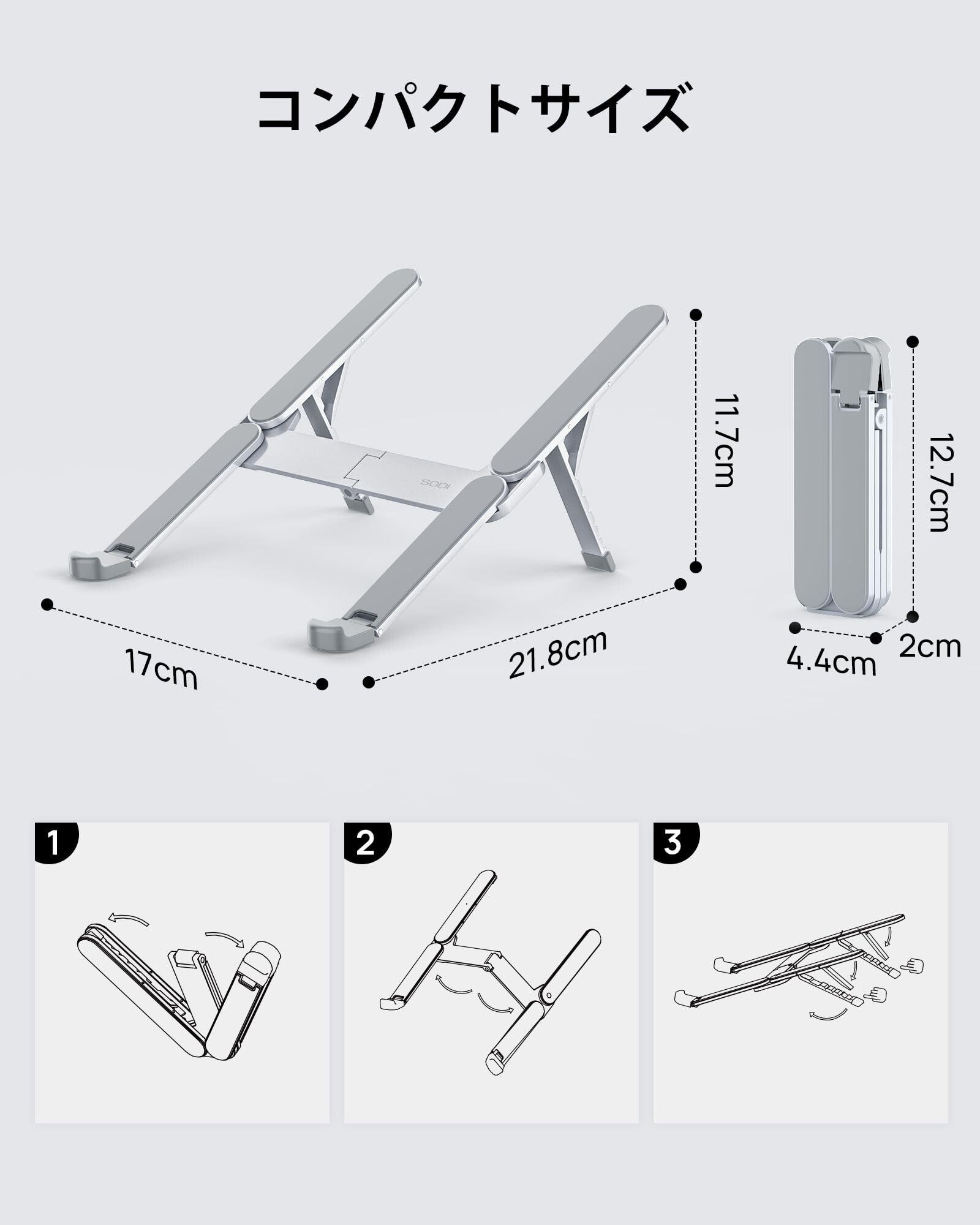 コンパクトサイズ

SODI

11.7cm

17cm

21.8cm

12.7cm

4.4cm

2cm

1

2

3