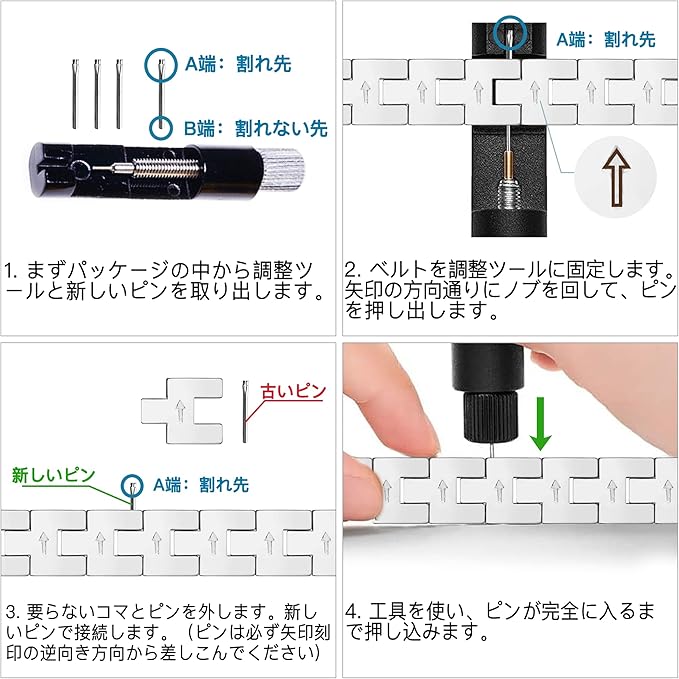 A端：割れ先

B端：割れない先

1. まずパッケージの中から調整ツールと新しいピンを取り出します。

A端：割れ先

2. ベルトを調整ツールに固定します。矢印の方向通りにノブを回して、ピンを押し出します。

古いピン

新しいピン

A端：割れ先

3. 要らないコマとピンを外します。新しいピンで接続します。（ピンは必ず矢印刻印の逆向き方向から差しこんでください）

4. 工具を使い、ピンが完全に入るまで押し込みます。