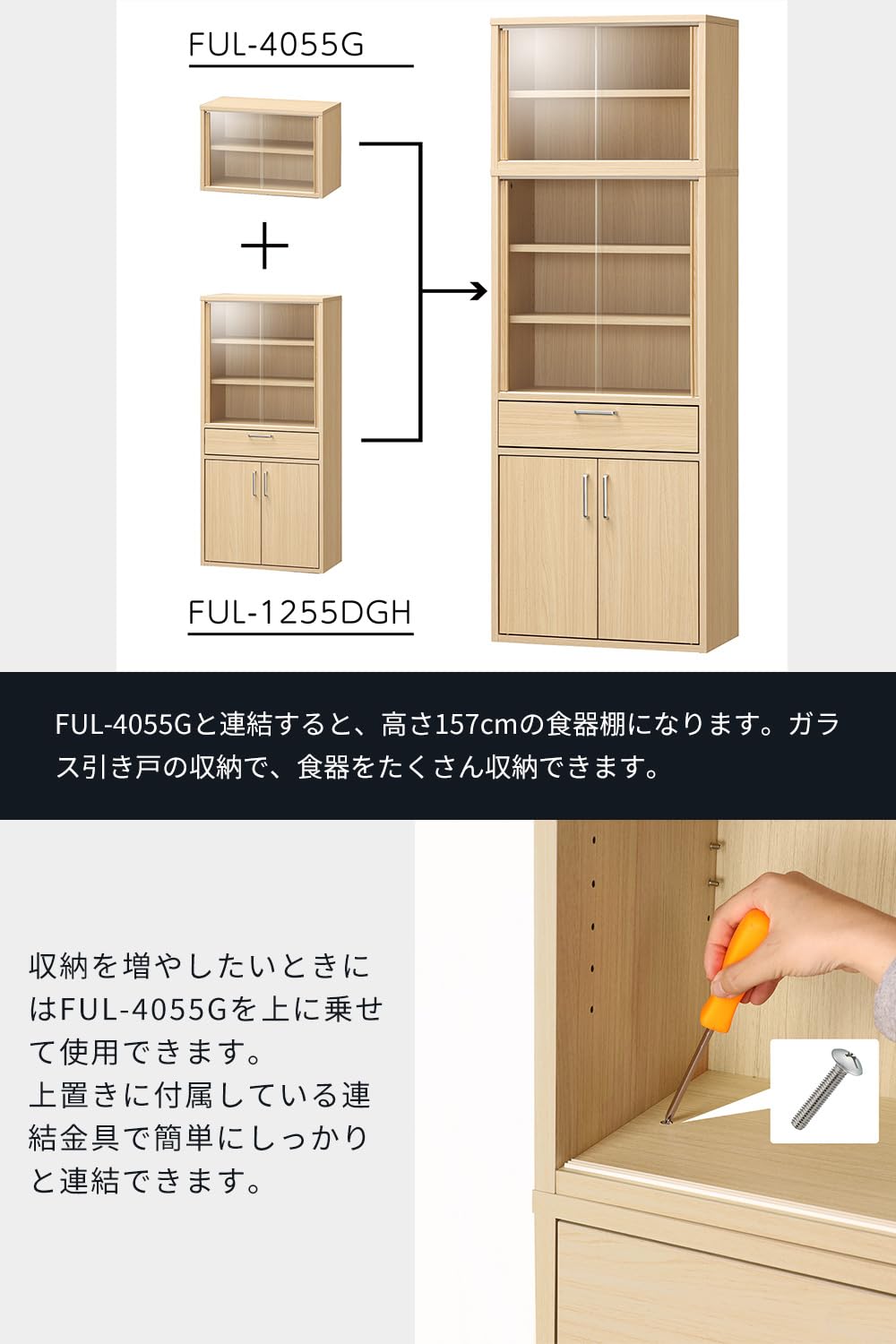 FUL-4055G

+

FUL-1255DGH

FUL-4055Gと連結すると、高さ157cmの食器棚になります。ガラス引き戸の収納で、食器をたくさん収納できます。

収納を増やしたいときにはFUL-4055Gを上に乗せて使用できます。
上置きに付属している連結金具で簡単にしっかりと連結できます。