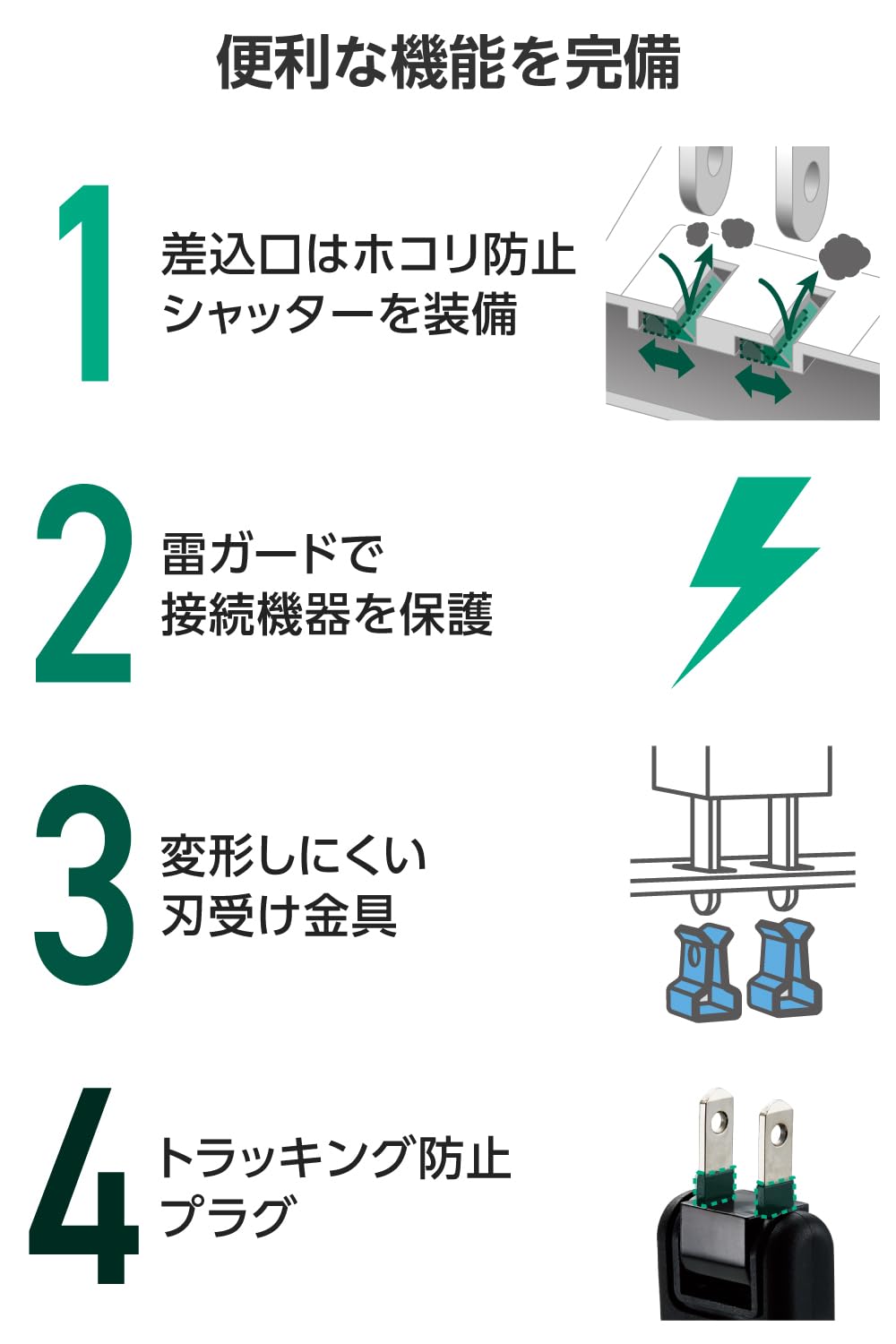 便利な機能を完備

1
差込口はホコリ防止シャッターを装備

2
雷ガードで接続機器を保護

3
変形しにくい刃受け金具

4
トラッキング防止プラグ