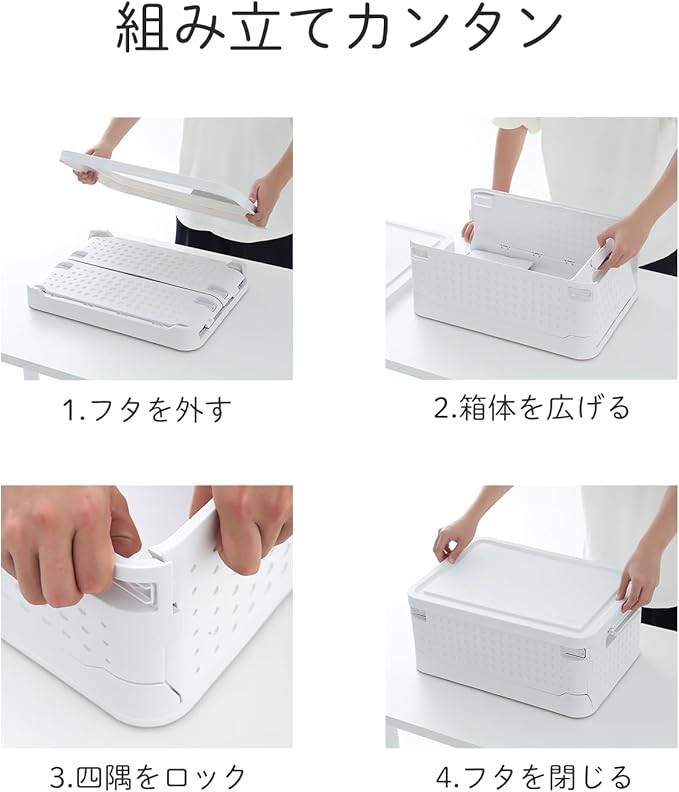 組み立てカンタン

1.フタを外す

2.箱体を広げる

3.四隅をロック

4.フタを閉じる