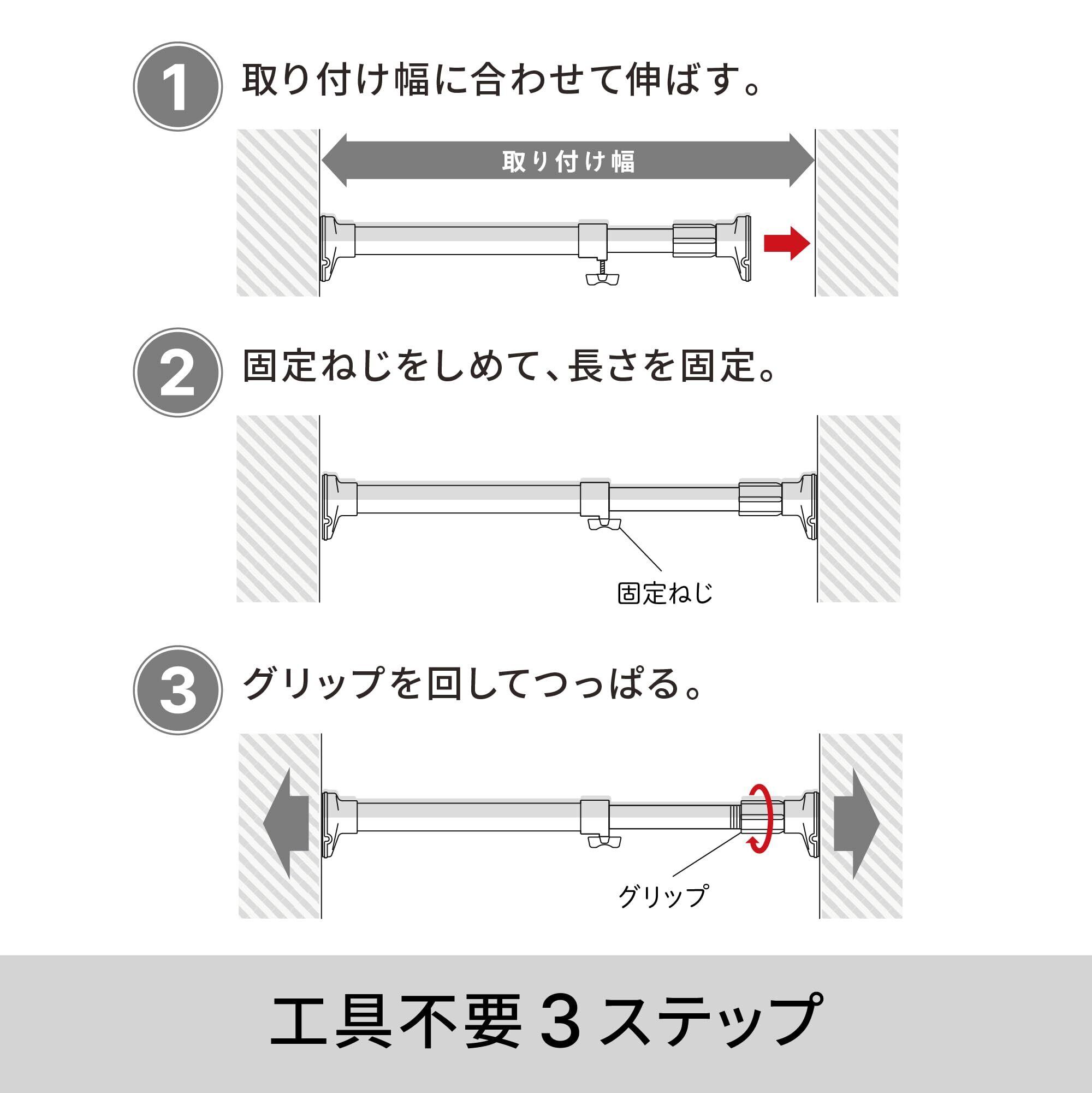 1 取り付け幅に合わせて伸ばす。

取り付け幅

2 固定ねじをしめて、長さを固定。

固定ねじ

3 グリップを回してつっぱる。

グリップ

工具不要３ステップ