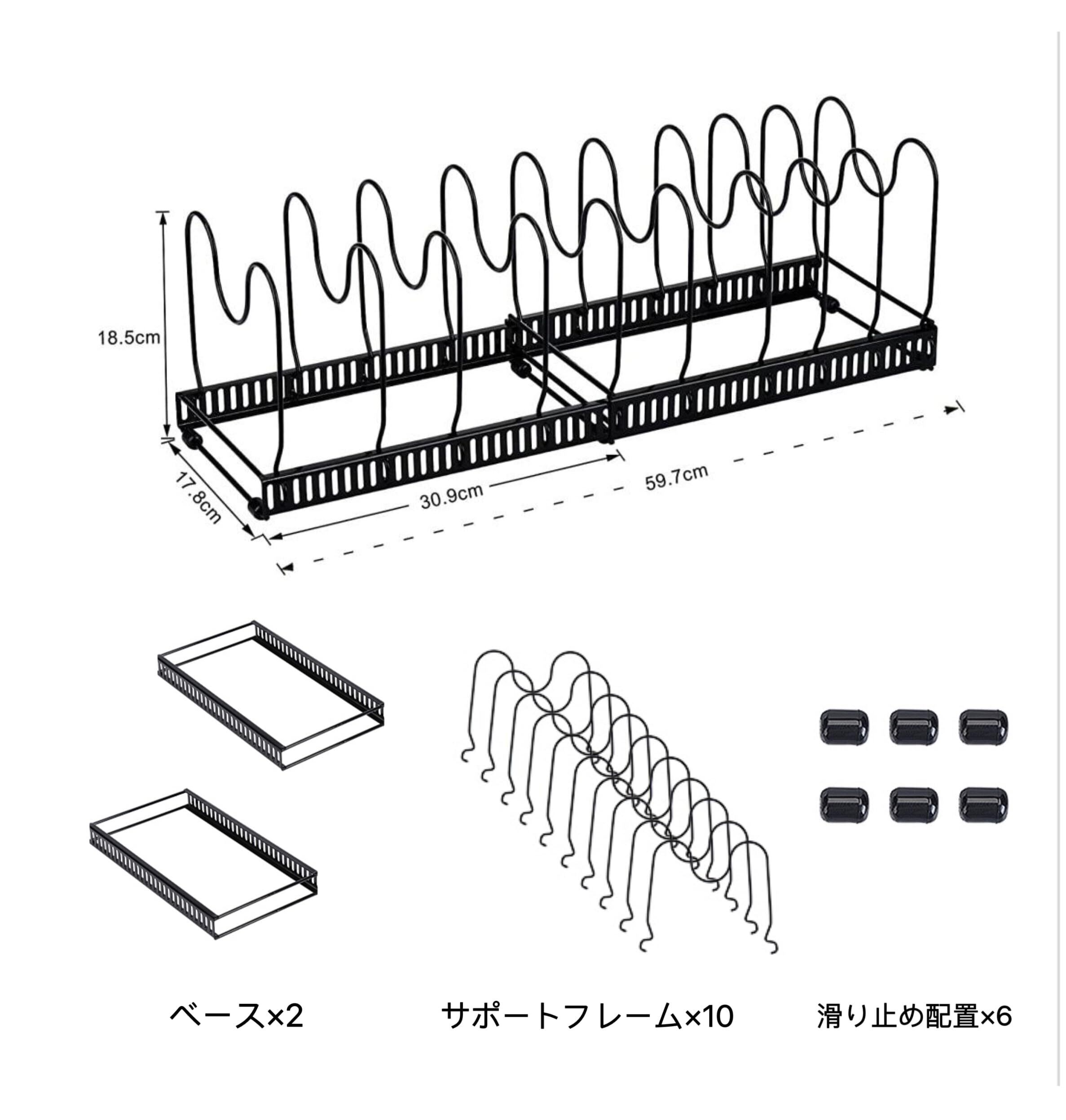 18.5cm

17.8cm

30.9cm

59.7cm

ベース×2

サポートフレーム×10

滑り止め配置×6