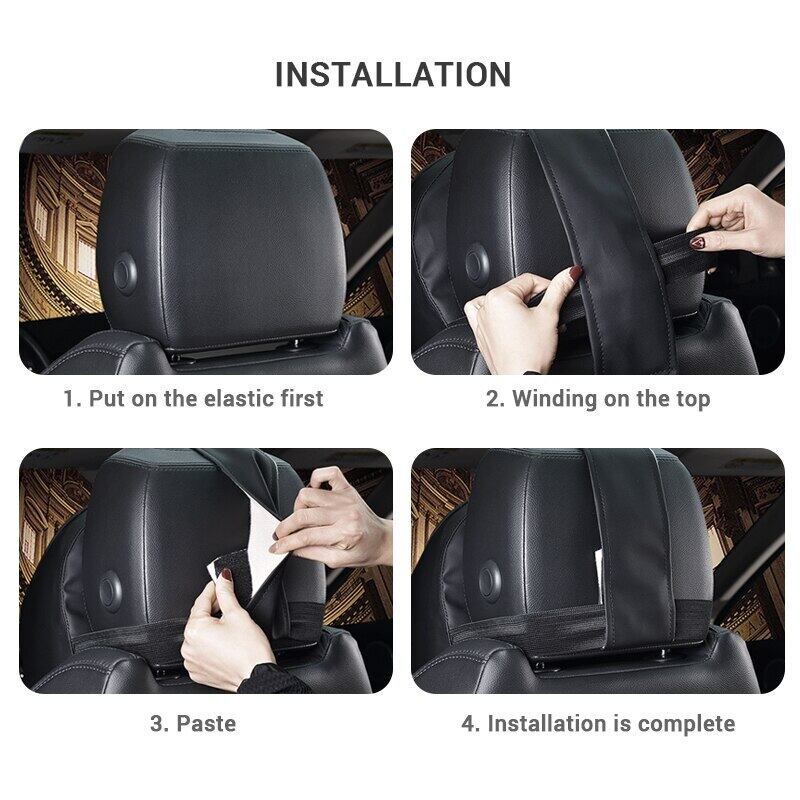 INSTALLATION

1. Put on the elastic first

2. Winding on the top

3. Paste

4. Installation is complete