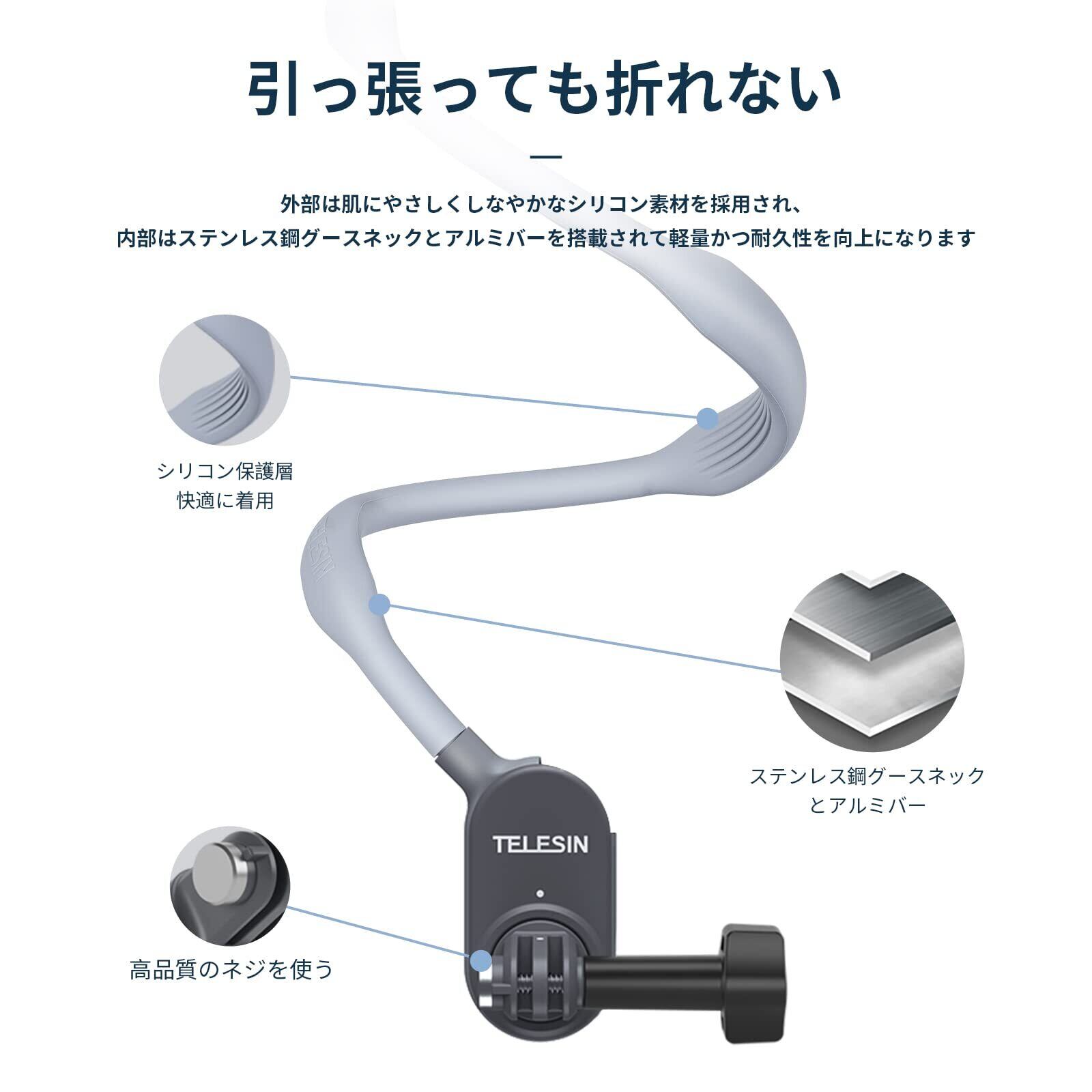 引っ張っても折れない

外部は肌にやさしくしなやかなシリコン素材を採用され、
内部はステンレス鋼グースネックとアルミバーを搭載されて軽量かつ耐久性を向上になります

シリコン保護層
快適に着用

TELESIN

ステンレス鋼グースネック
とアルミバー

TELESIN

高品質のネジを使う