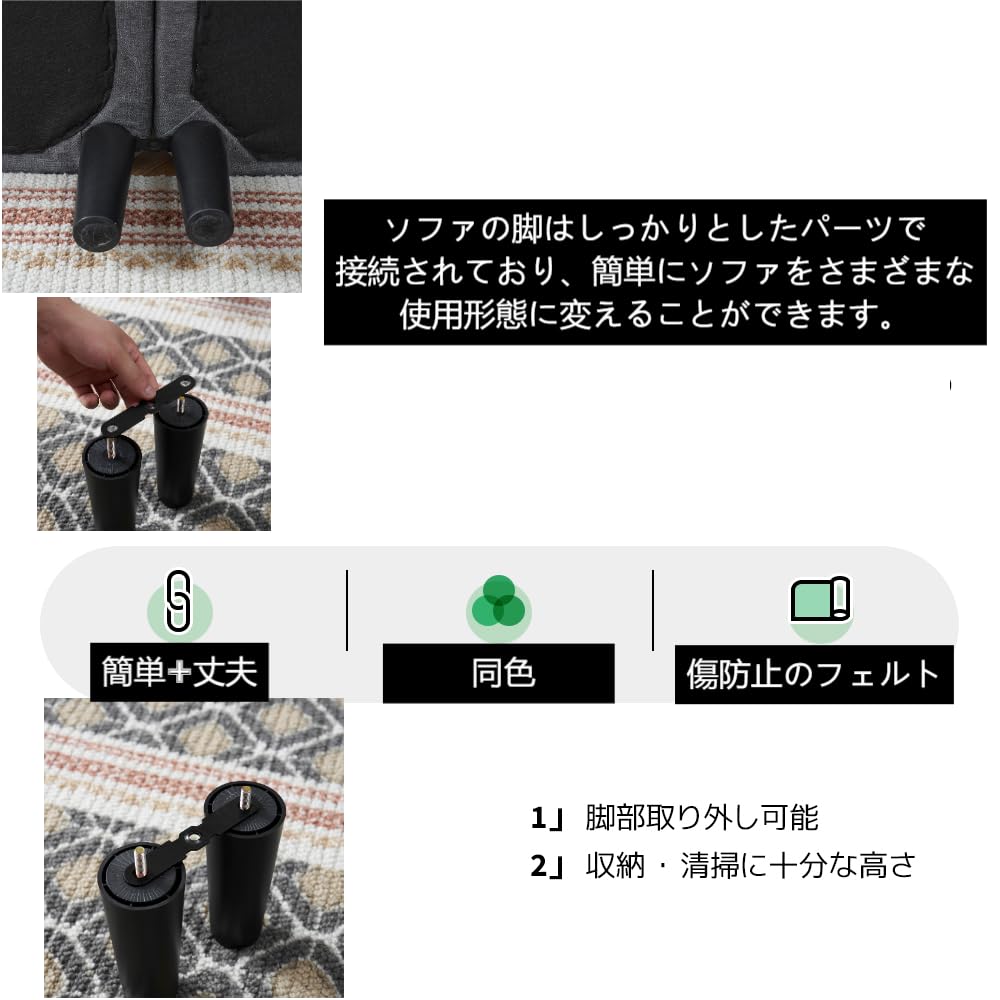 ソファの脚はしっかりとしたパーツで接続されており、簡単にソファをさまざまな使用形態に変えることができます。

簡単+丈夫

同色

傷防止のフェルト

1」 脚部取り外し可能

2」 収納・清掃に十分な高さ