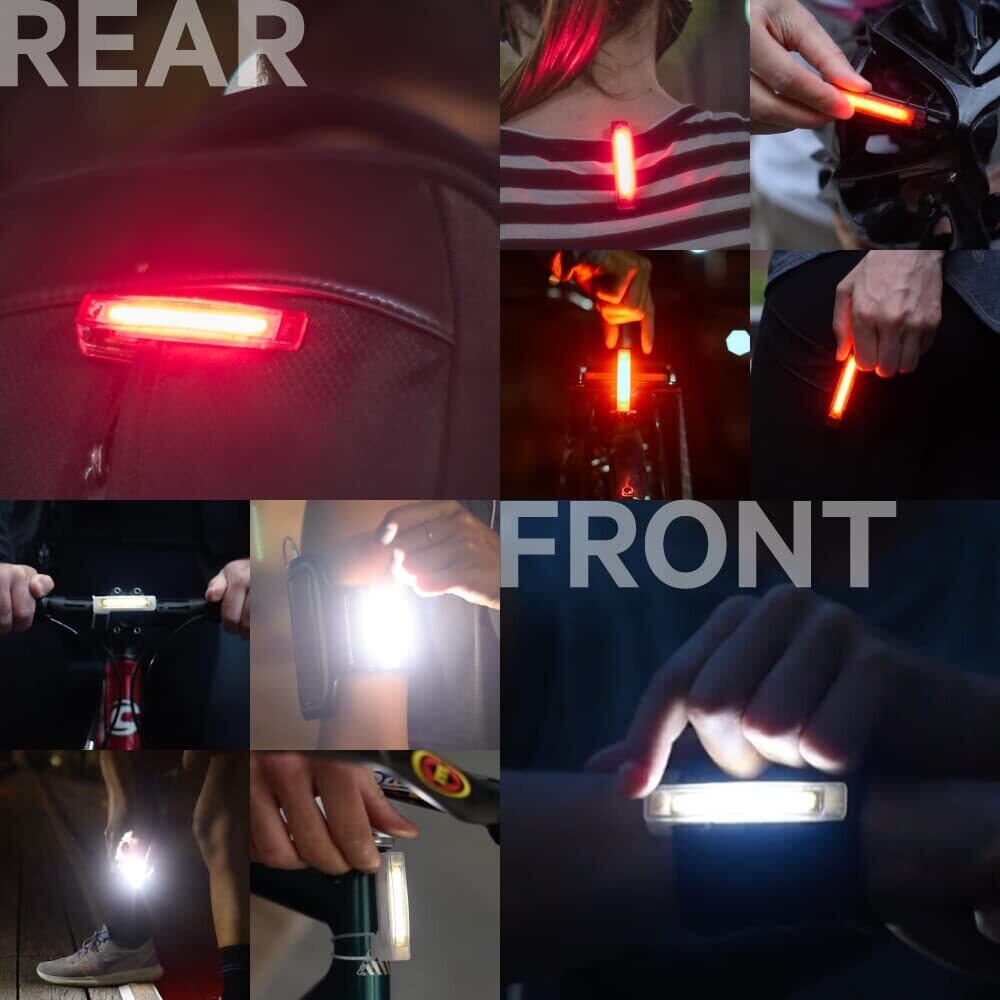 REAR

FRONT