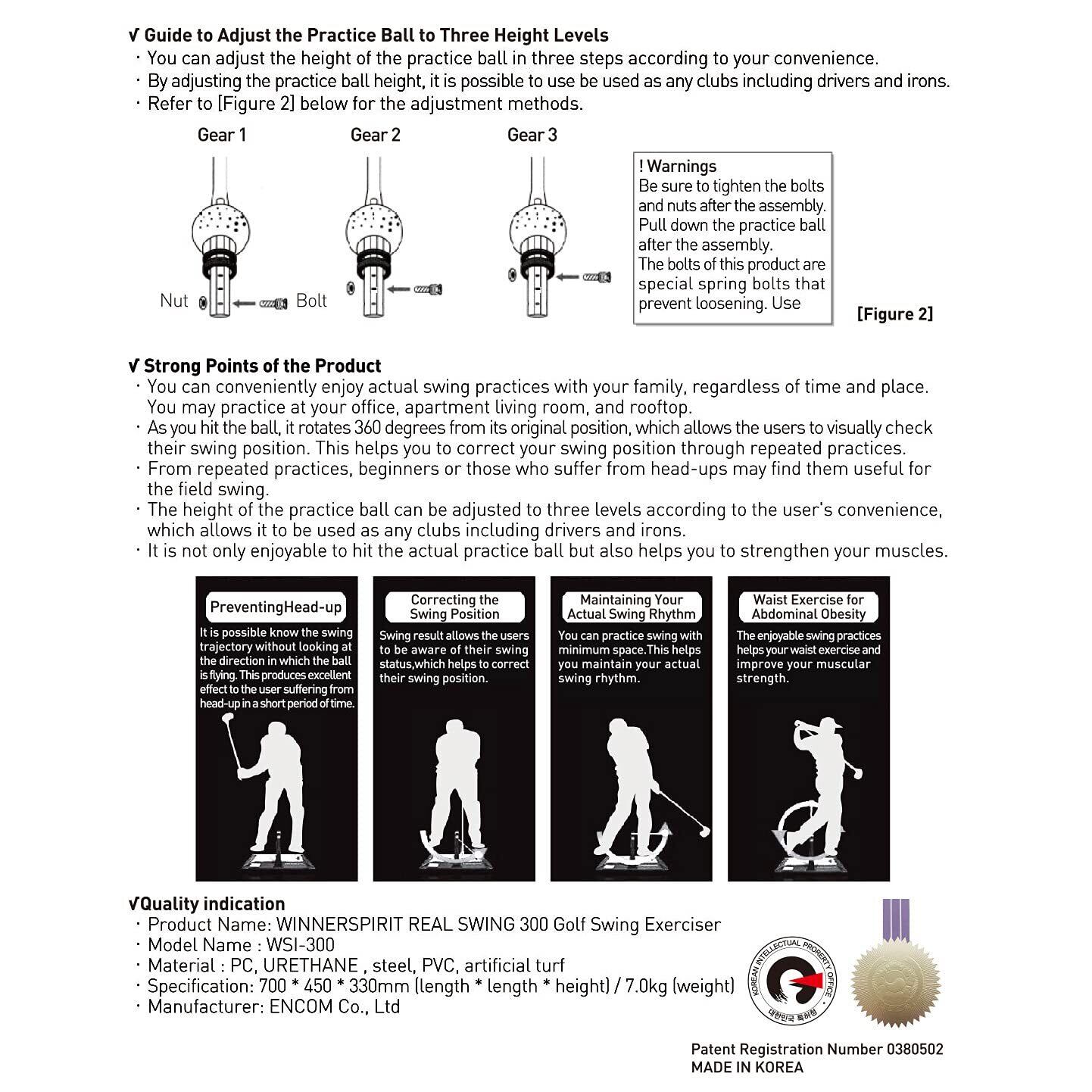 √ Guide to Adjust the Practice Ball to Three Height Levels
· You can adjust the height of the practice ball in three steps according to your convenience.
· By adjusting the practice ball height, it is possible to use be used as any clubs including drivers and irons.
· Refer to [Figure 2] below for the adjustment methods.

Gear 1

Gear 2

Gear 3

Nut

Bolt

! Warnings
Be sure to tighten the bolts and nuts after the assembly. Pull down the practice ball after the assembly. The bolts of this product are special spring bolts that prevent loosening. Use

[Figure 2]

√ Strong Points of the Product
· You can conveniently enjoy actual swing practices with your family, regardless of time and place. You may practice at your office, apartment living room, and rooftop.
· As you hit the ball, it rotates 360 degrees from its original position, which allows the users to visually check their swing position. This helps you to correct your swing position through repeated practices.
· From repeated practices, beginners or those who suffer from head-ups may find them useful for the field swing.
· The height of the practice ball can be adjusted to three levels according to the user's convenience, which allows it to be used as any clubs including drivers and irons.
· It is not only enjoyable to hit the actual practice ball but also helps you to strengthen your muscles.

PreventingHead-up

It is possible know the swing trajectory without looking at the direction in which the ball is flying. This produces excellent effect to the user suffering from head-up in a short period of time.

Correcting the Swing Position

Swing result allows the users to be aware of their swing status,which helps to correct their swing position.

Maintaining Your Actual Swing Rhythm

You can practice swing with minimum space.This helps you maintain your actual swing rhythm.

Waist Exercise for Abdominal Obesity

The enjoyable swing practices helps your waist exercise and improve your muscular strength.

√Quality indication
· Product Name: WINNERSPIRIT REAL SWING 300 Golf Swing Exerciser
· Model Name : WSI-300
· Material : PC, URETHANE , steel, PVC, artificial turf
· Specification: 700 * 450 * 330mm (length * length * height) / 7.0kg (weight)
· Manufacturer: ENCOM Co., Ltd

KOREAN INTELLECTUAL PROPERTY OFFICE
대한민국 특허청

Patent Registration Number 0380502
MADE IN KOREA