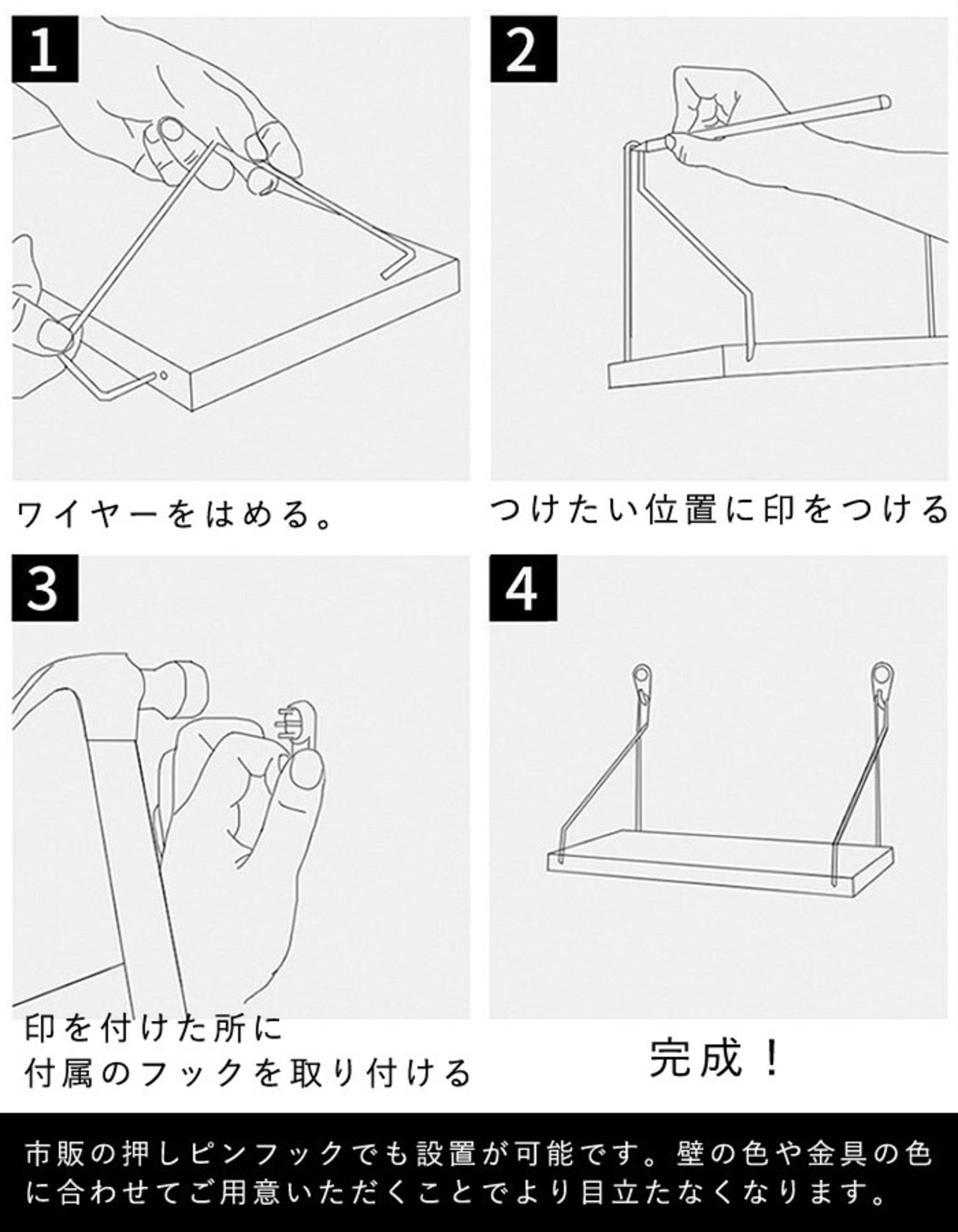 1

ワイヤーをはめる。

2

つけたい位置に印をつける

3

印を付けた所に
付属のフックを取り付ける

4

完成！

市販の押しピンフックでも設置が可能です。壁の色や金具の色に合わせてご用意いただくことでより目立たなくなります。