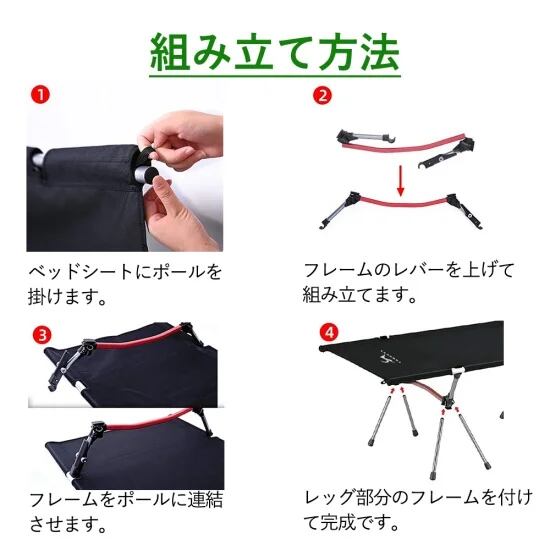 組み立て方法

1

ベッドシートにポールを掛けます。

2

フレームのレバーを上げて組み立てます。

3

フレームをポールに連結させます。

4

レッグ部分のフレームを付けて完成です。