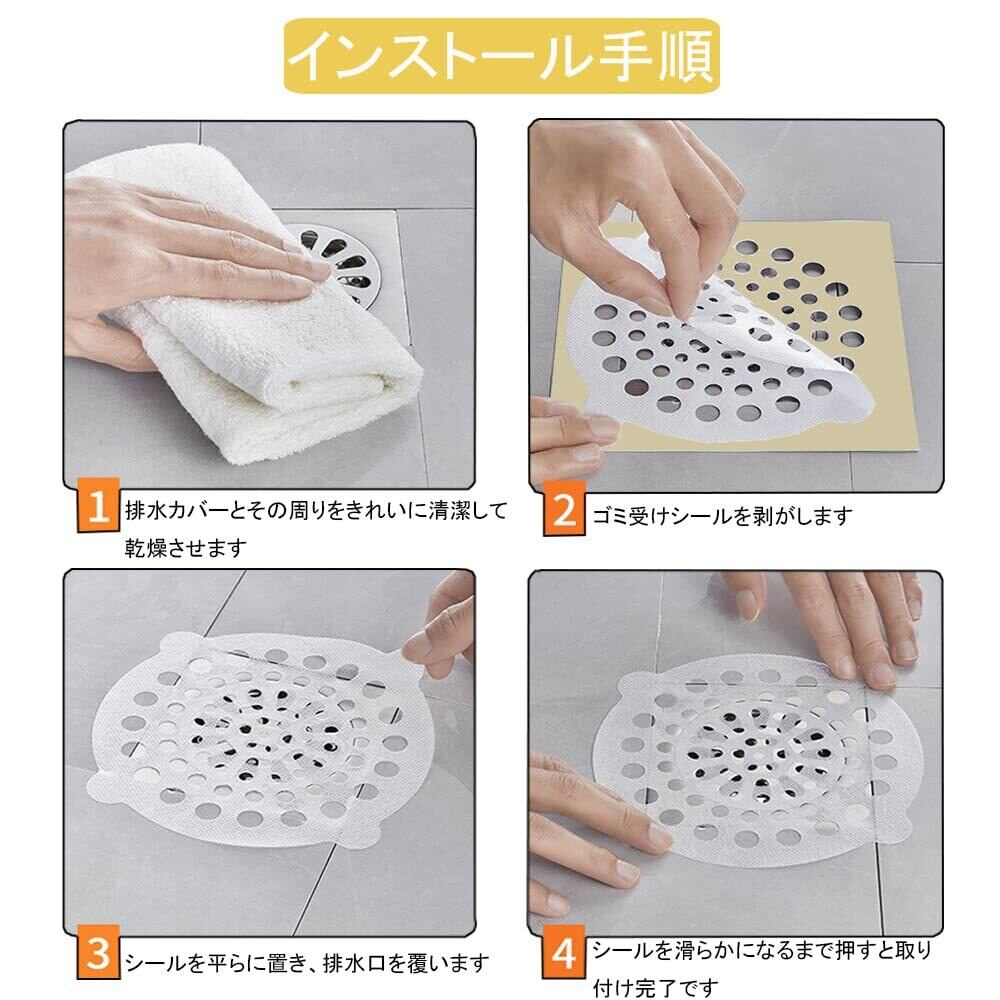 インストール手順

1 排水カバーとその周りをきれいに清潔して乾燥させます

2 ゴミ受けシールを剥がします

3 シールを平らに置き、排水口を覆います

4 シールを滑らかになるまで押すと取り付け完了です