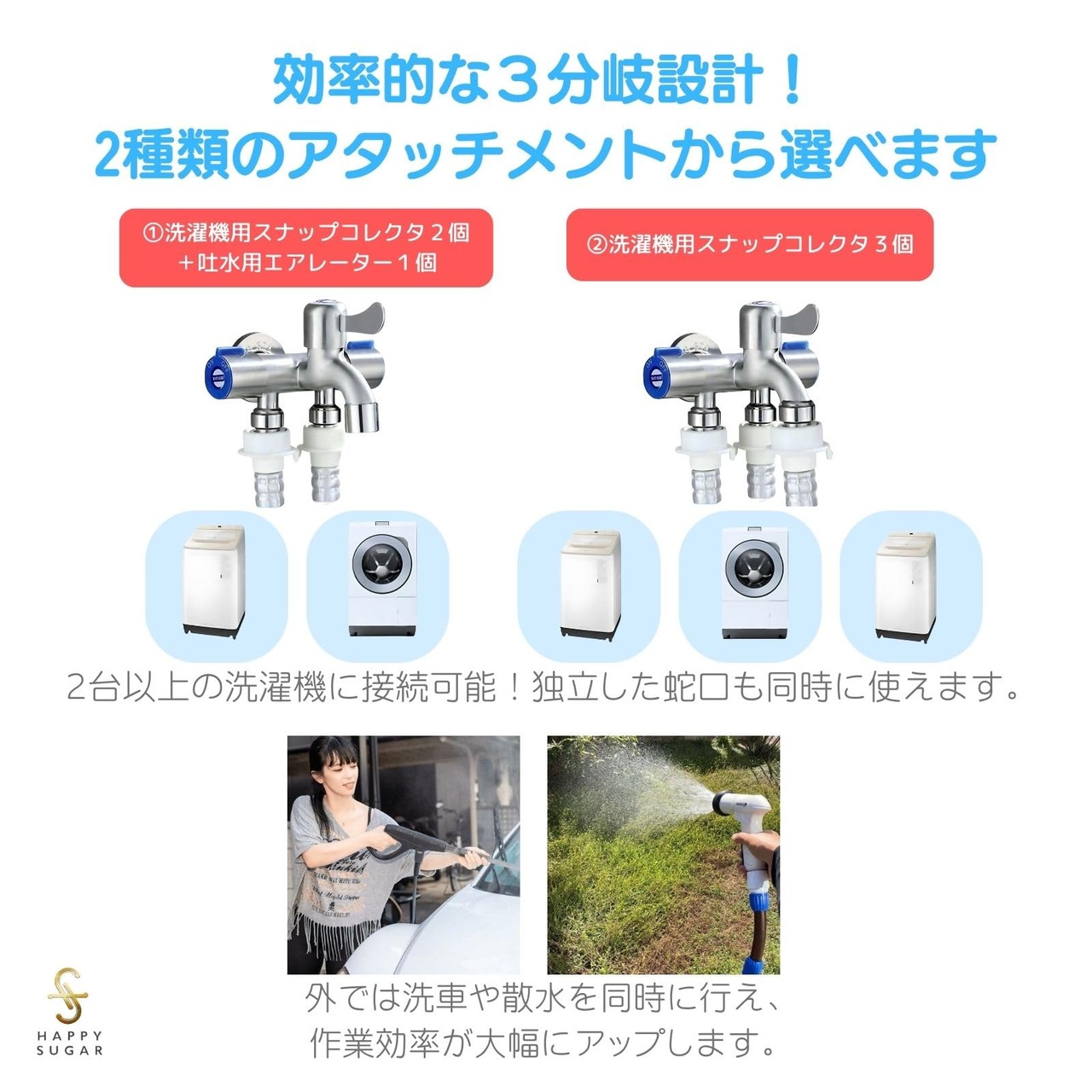 効率的な３分岐設計！
2種類のアタッチメントから選べます

①洗濯機用スナップコレクタ２個
＋吐水用エアレーター１個

②洗濯機用スナップコレクタ３個

2台以上の洗濯機に接続可能！独立した蛇口も同時に使えます。

外では洗車や散水を同時に行え、
作業効率が大幅にアップします。

HAPPY
SUGAR