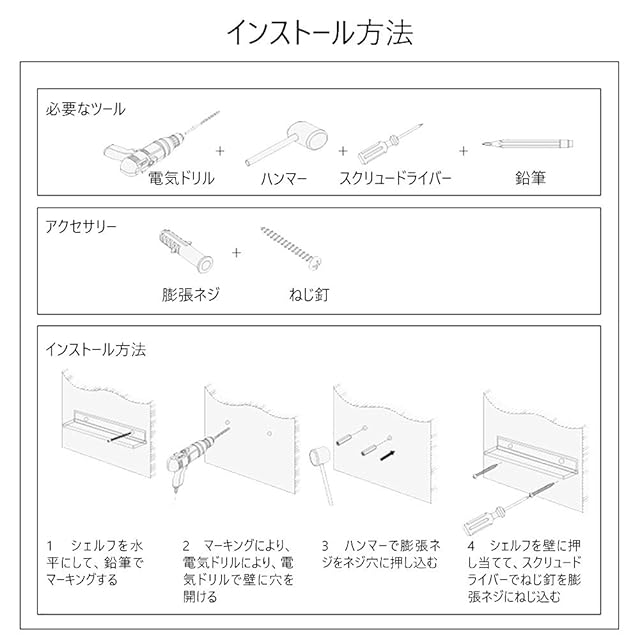 インストール方法

必要なツール

電気ドリル + ハンマー + スクリュードライバー + 鉛筆

アクセサリー

膨張ネジ + ねじ釘

インストール方法

1　シェルフを水平にして、鉛筆でマーキングする

2　マーキングにより、電気ドリルにより、電気ドリルで壁に穴を開ける

3　ハンマーで膨張ネジをネジ穴に押し込む

4　シェルフを壁に押し当てて、スクリュードライバーでねじ釘を膨張ネジにねじ込む