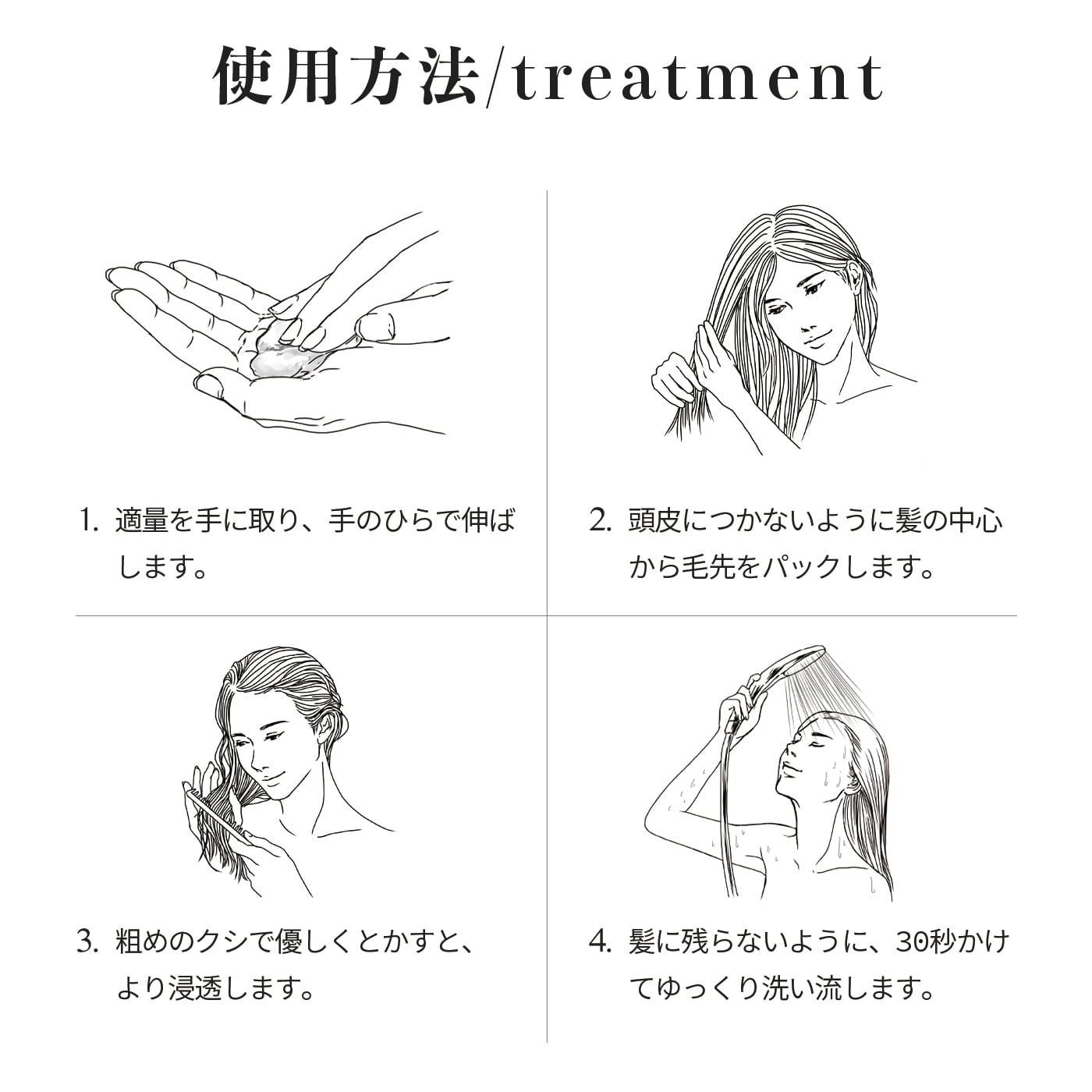 使用方法/treatment

1. 適量を手に取り、手のひらで伸ばします。

2. 頭皮につかないように髪の中心から毛先をパックします。

3. 粗めのクシで優しくとかすと、より浸透します。

4. 髪に残らないように、30秒かけてゆっくり洗い流します。