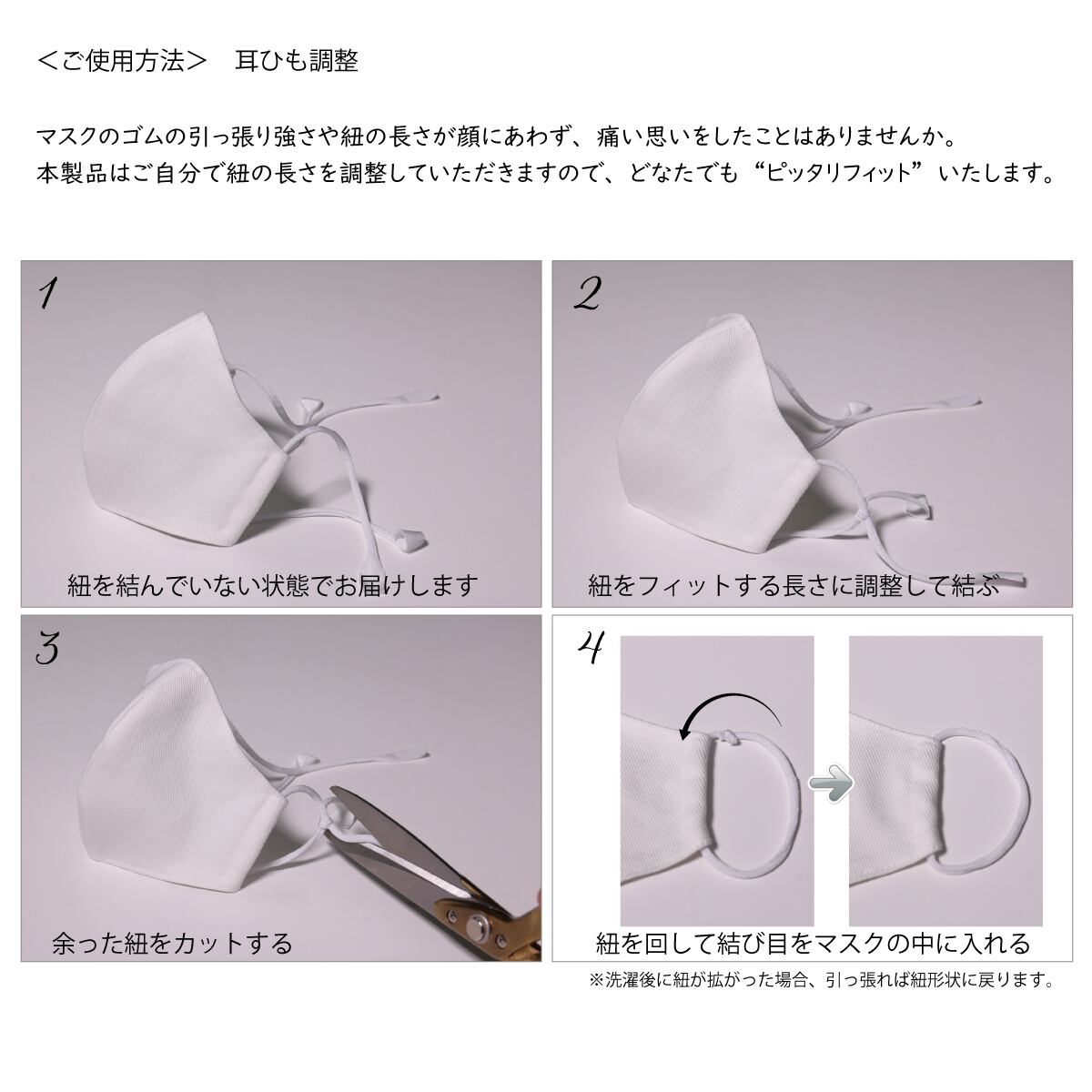 ＜ご使用方法＞　耳ひも調整

マスクのゴムの引っ張り強さや紐の長さが顔にあわず、痛い思いをしたことはありませんか。
本製品はご自分で紐の長さを調整していただきますので、どなたでも“ピッタリフィット”いたします。

1
紐を結んでいない状態でお届けします

2
紐をフィットする長さに調整して結ぶ

3
余った紐をカットする

4
紐を回して結び目をマスクの中に入れる

※洗濯後に紐が拡がった場合、引っ張れば紐形状に戻ります。