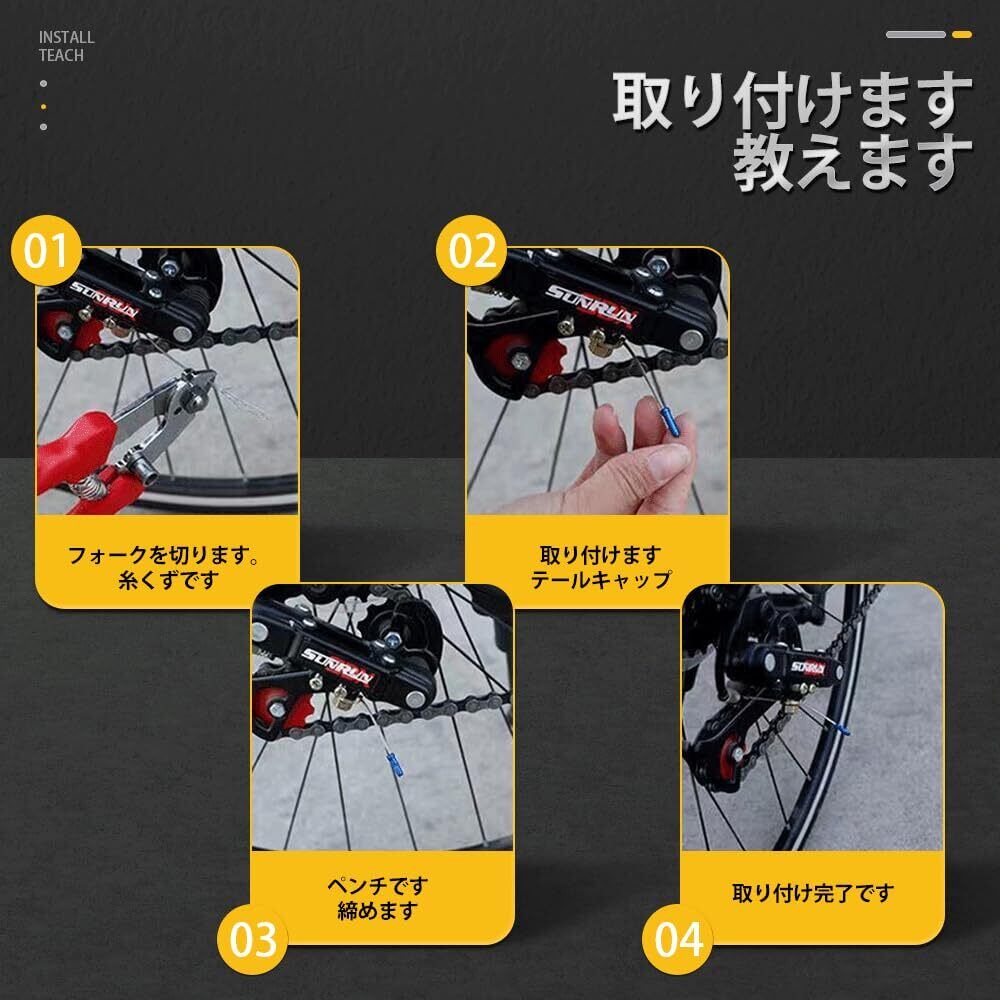 INSTALL
TEACH

取り付けます
教えます

01
SUNRUN
フォークを切ります。
糸くずです

02
SUNRUN
取り付けます
テールキャップ

SUNRUN
ペンチです
締めます
03

SUNRUN
取り付け完了です
04