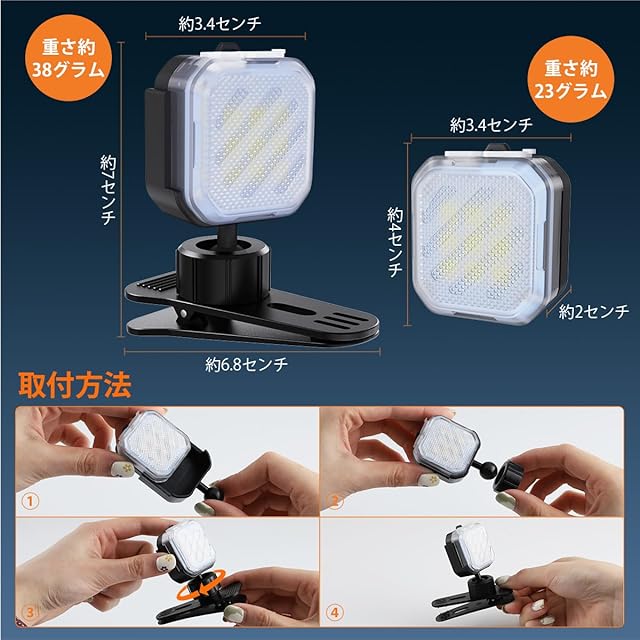 重さ約
38グラム

約3.4センチ

約7センチ

約6.8センチ

重さ約
23グラム

約3.4センチ

約4センチ

約2センチ

取付方法

①

②

③

④