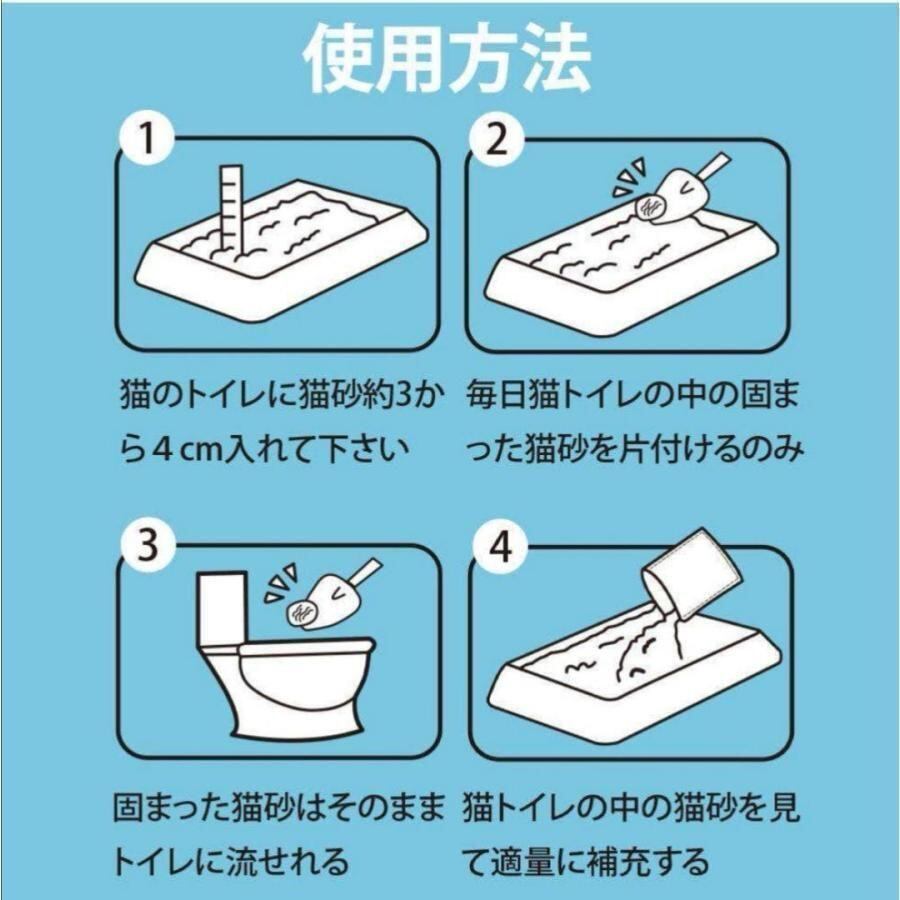 使用方法

1

猫のトイレに猫砂約3から４cm入れて下さい

2

毎日猫トイレの中の固まった猫砂を片付けるのみ

3

固まった猫砂はそのままトイレに流せれる

4

猫トイレの中の猫砂を見て適量に補充する