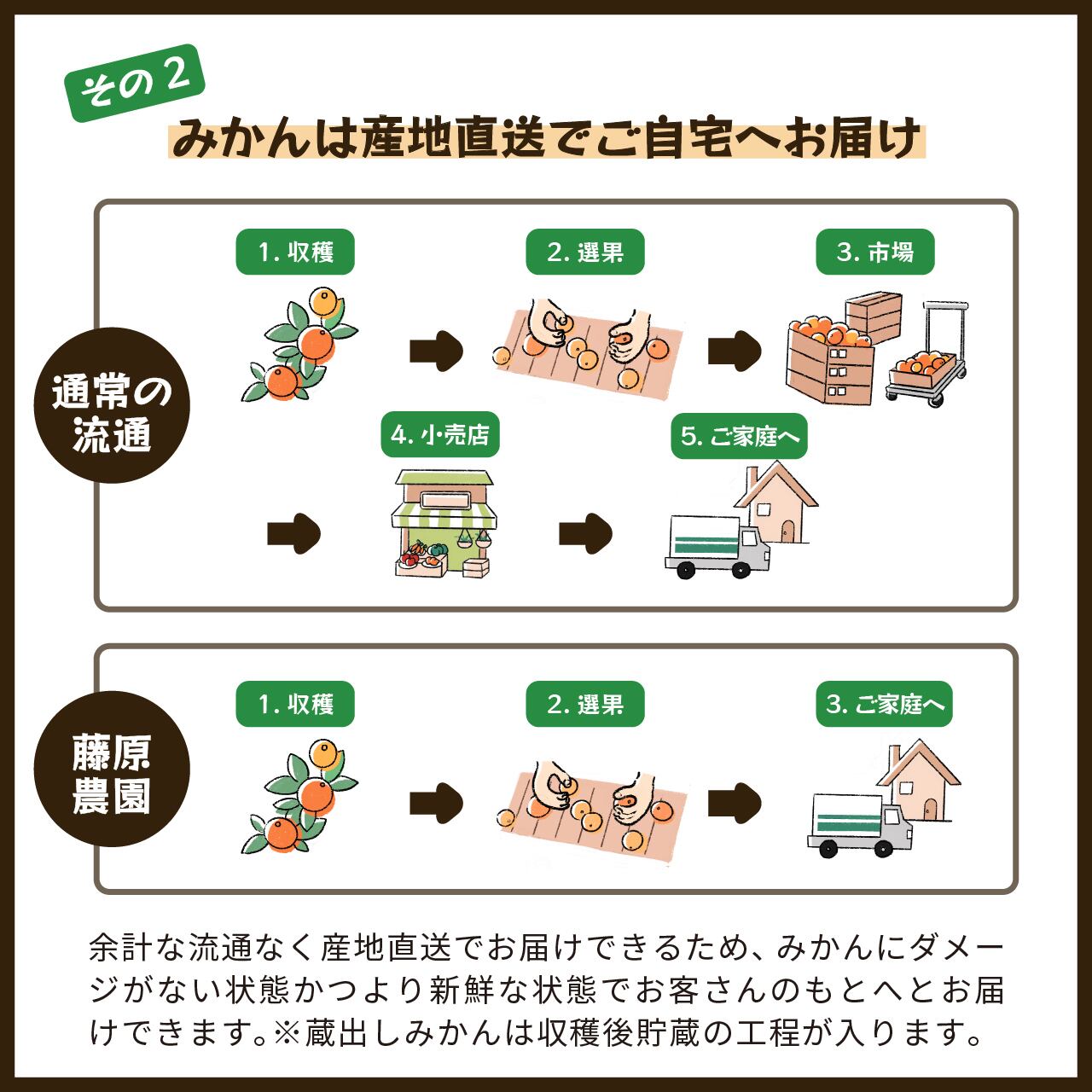 その2

みかんは産地直送でご自宅へお届け

通常の流通

1. 収穫

2. 選果

3. 市場

4. 小売店

5. ご家庭へ

藤原農園

1. 収穫

2. 選果

3. ご家庭へ

余計な流通なく産地直送でお届けできるため、みかんにダメージがない状態かつより新鮮な状態でお客さんのもとへとお届けできます。※蔵出しみかんは収穫後貯蔵の工程が入ります。