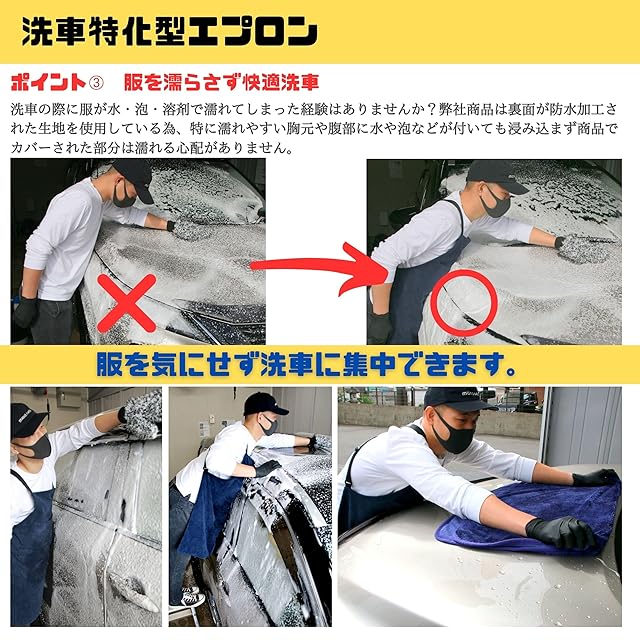 洗車特化型エプロン

ポイント③　服を濡らさず快適洗車

洗車の際に服が水・泡・溶剤で濡れてしまった経験はありませんか？弊社商品は裏面が防水加工された生地を使用している為、特に濡れやすい胸元や腹部に水や泡などが付いても浸み込まず商品でカバーされた部分は濡れる心配がありません。

服を気にせず洗車に集中できます。