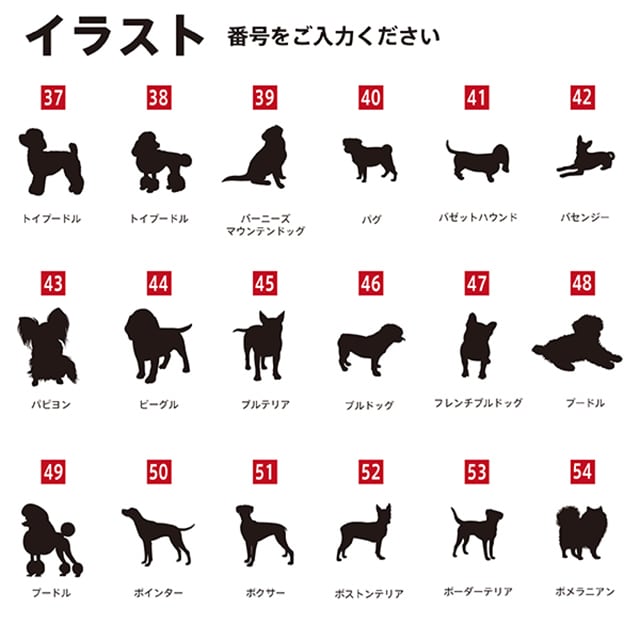 イラスト 番号をご入力ください

37
トイプードル

38
トイプードル

39
バーニーズ
マウンテンドッグ

40
パグ

41
バセットハウンド

42
バセンジー

43
パピヨン

44
ビーグル

45
ブルテリア

46
ブルドッグ

47
フレンチブルドッグ

48
プードル

49
プードル

50
ポインター

51
ボクサー

52
ボストンテリア

53
ボーダーテリア

54
ポメラニアン