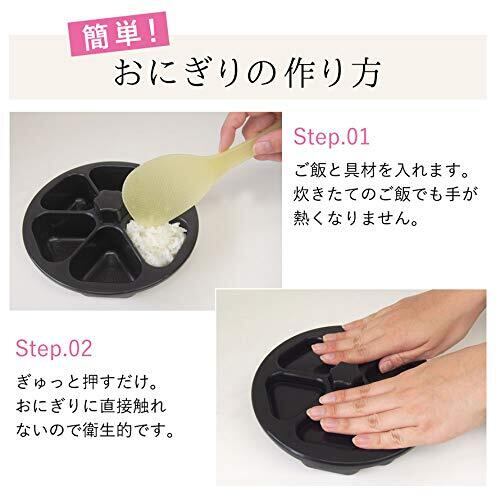 簡単！
おにぎりの作り方

Step.01
ご飯と具材を入れます。炊きたてのご飯でも手が熱くなりません。

Step.02
ぎゅっと押すだけ。おにぎりに直接触れないので衛生的です。