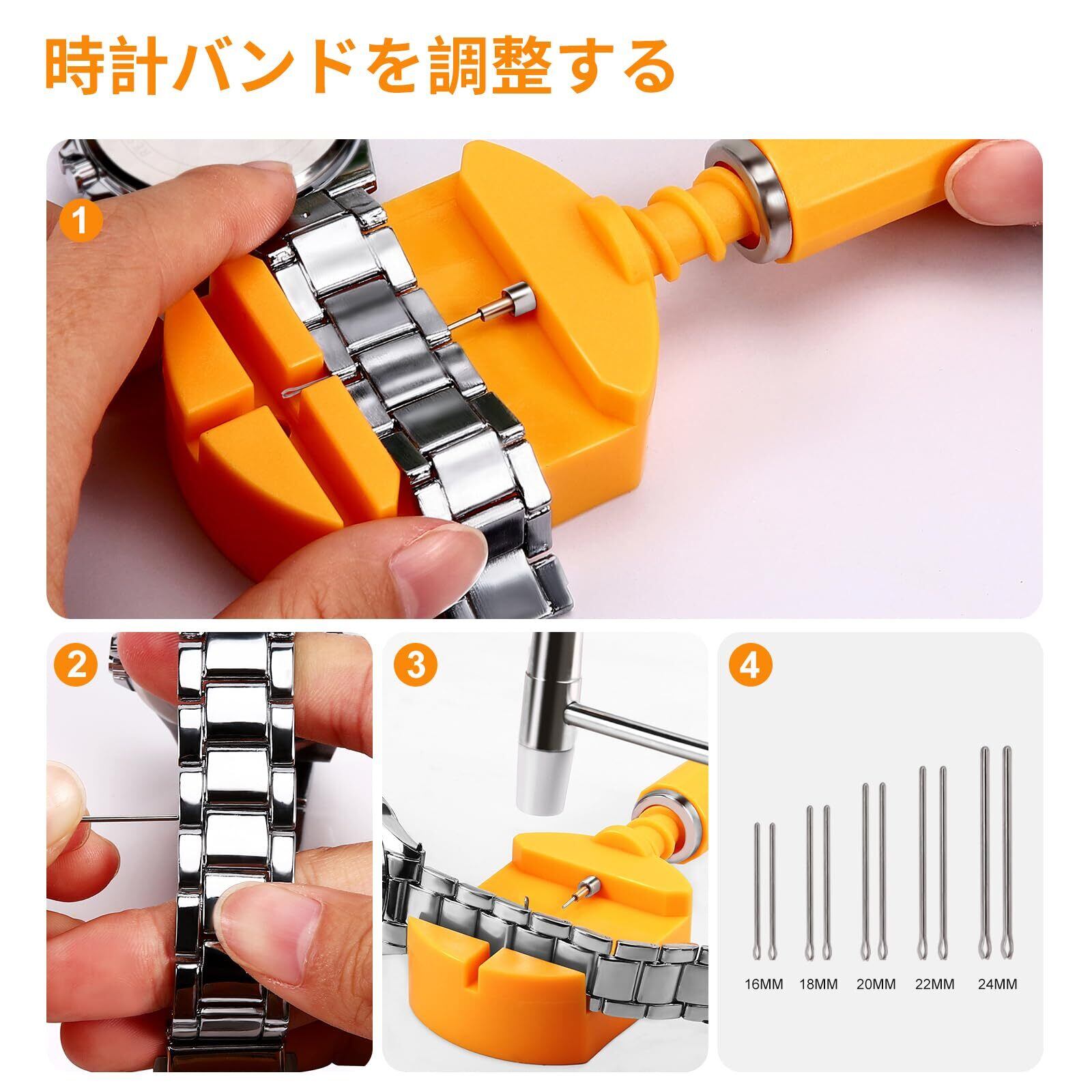 時計バンドを調整する

1

2

3

4

16MM 18MM 20MM 22MM 24MM