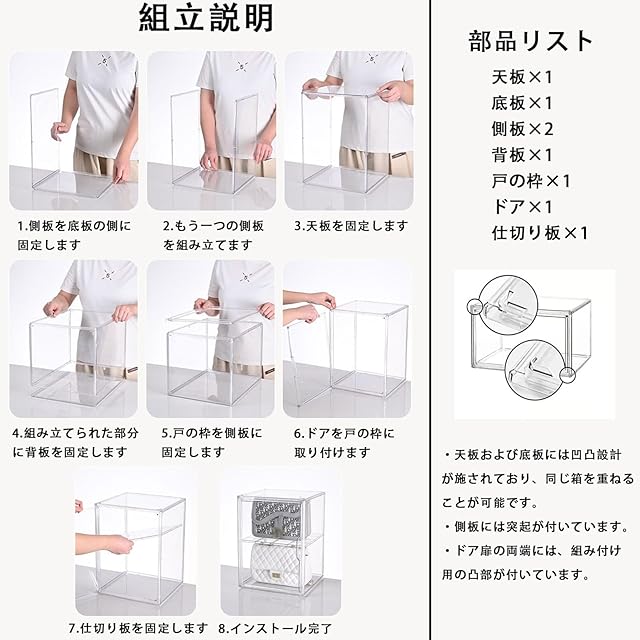 組立説明

1.側板を底板の側に固定します

2.もう一つの側板を組み立てます

3.天板を固定します

4.組み立てられた部分に背板を固定します

5.戸の枠を側板に固定します

6.ドアを戸の枠に取り付けます

7.仕切り板を固定します

8.インストール完了

部品リスト
天板×1
底板×1
側板×2
背板×1
戸の枠×1
ドア×1
仕切り板×1

・天板および底板には凹凸設計が施されており、同じ箱を重ねることが可能です。
・側板には突起が付いています。
・ドア扉の両端には、組み付け用の凸部が付いています。