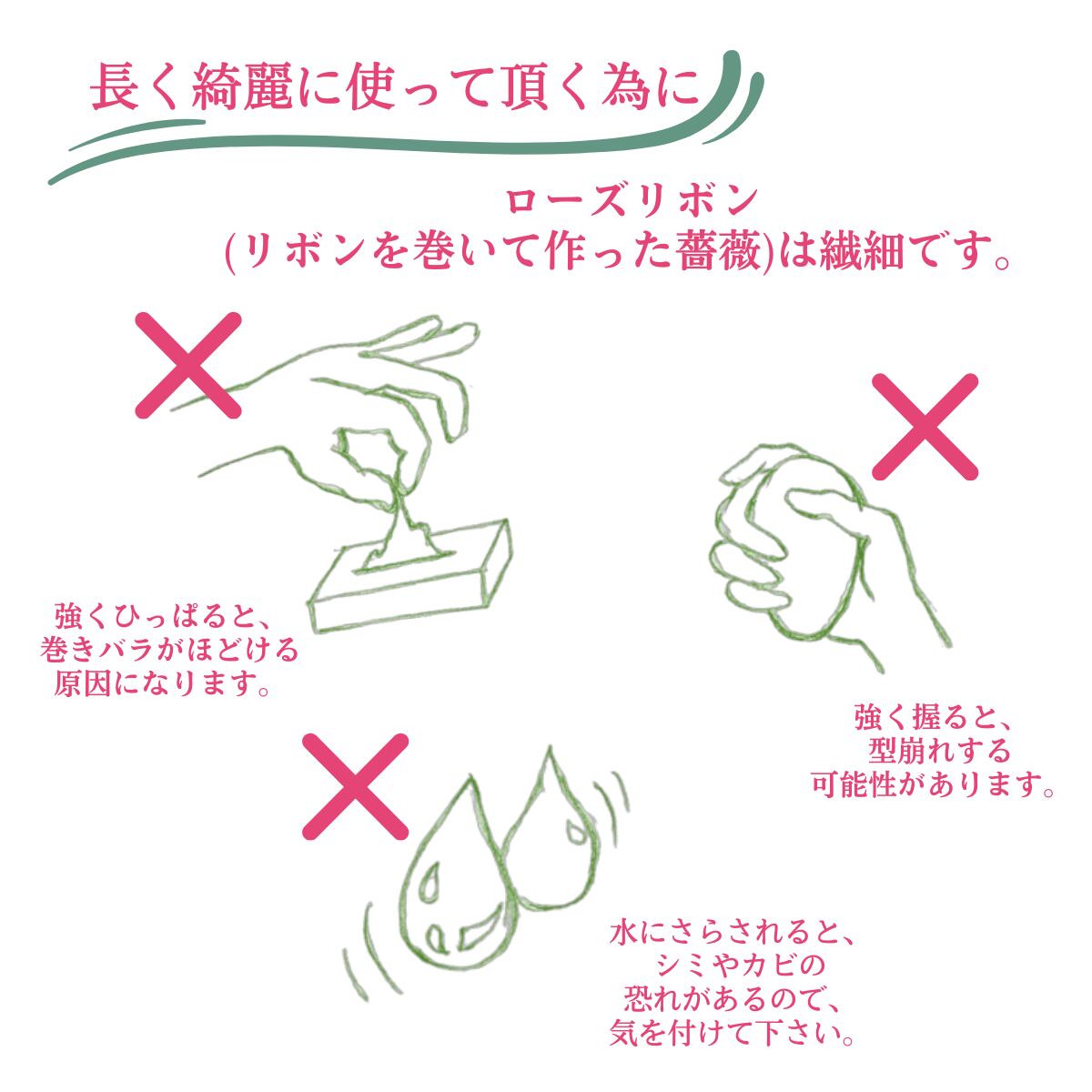 長く綺麗に使って頂く為に

ローズリボン
(リボンを巻いて作った薔薇)は繊細です。

強くひっぱると、
巻きバラがほどける
原因になります。

強く握ると、
型崩れする
可能性があります。

水にさらされると、
シミやカビの
恐れがあるので、
気を付けて下さい。