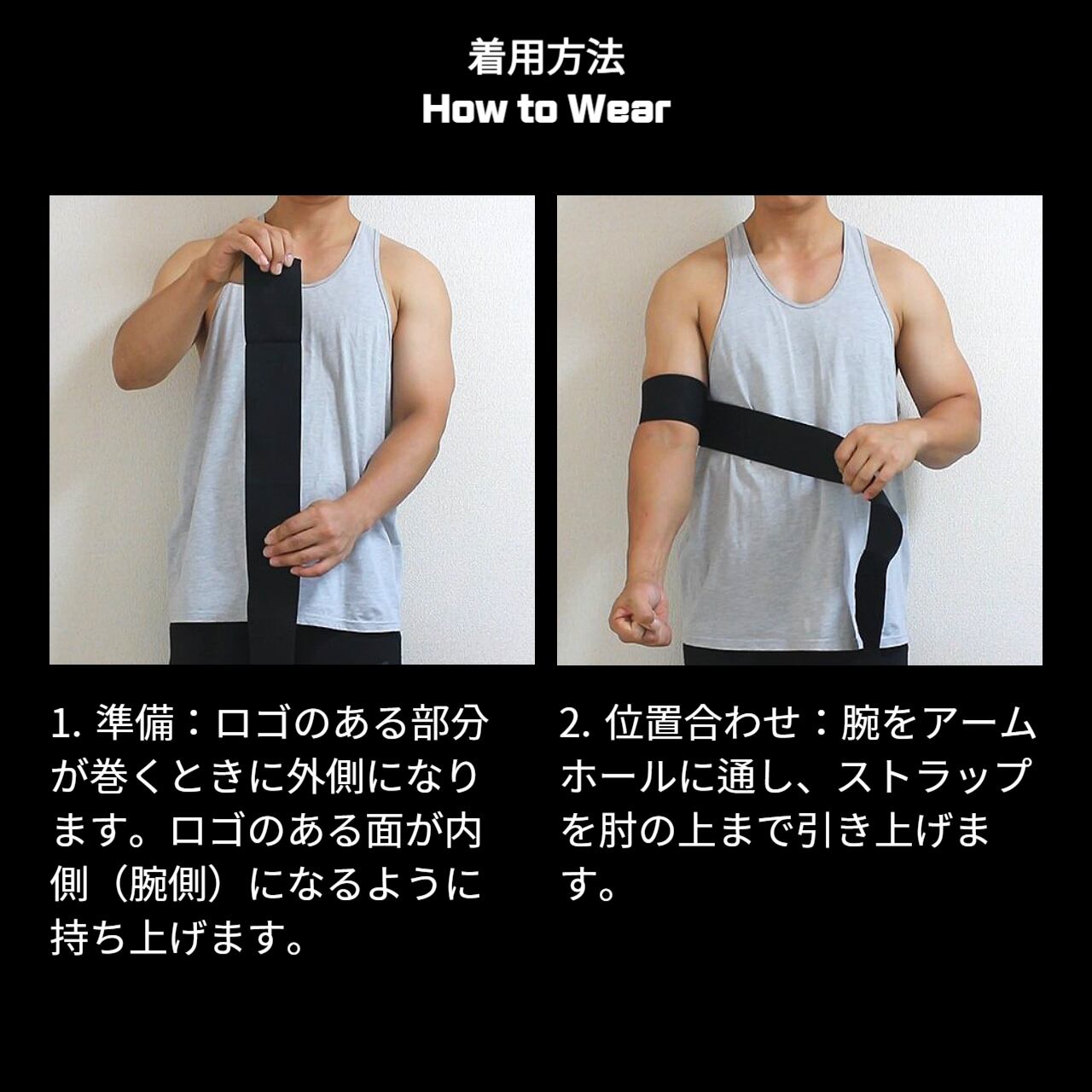 着用方法
How to Wear

1. 準備：ロゴのある部分が巻くときに外側になります。ロゴのある面が内側（腕側）になるように持ち上げます。

2. 位置合わせ：腕をアームホールに通し、ストラップを肘の上まで引き上げます。