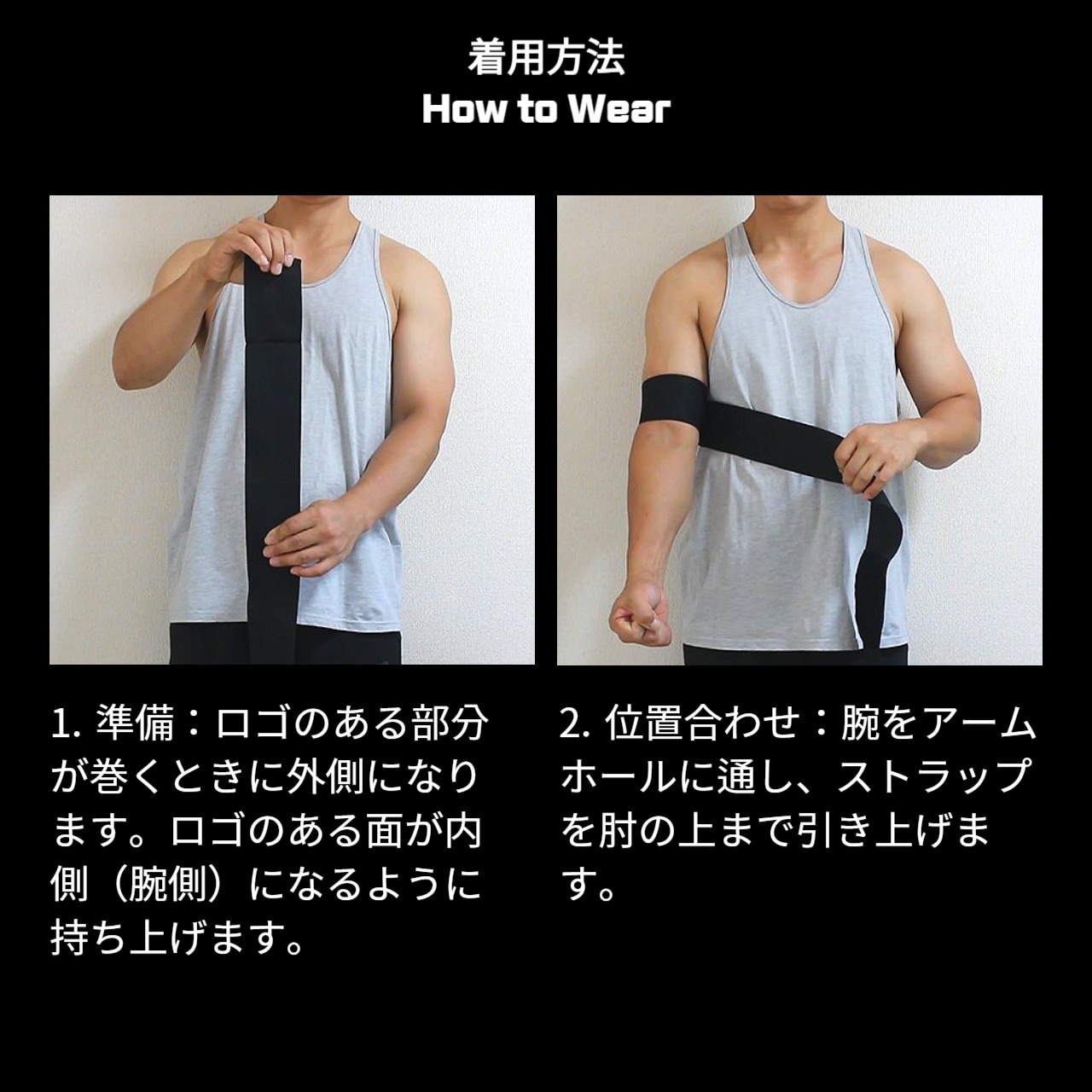 着用方法
How to Wear

1. 準備：ロゴのある部分が巻くときに外側になります。ロゴのある面が内側（腕側）になるように持ち上げます。

2. 位置合わせ：腕をアームホールに通し、ストラップを肘の上まで引き上げます。