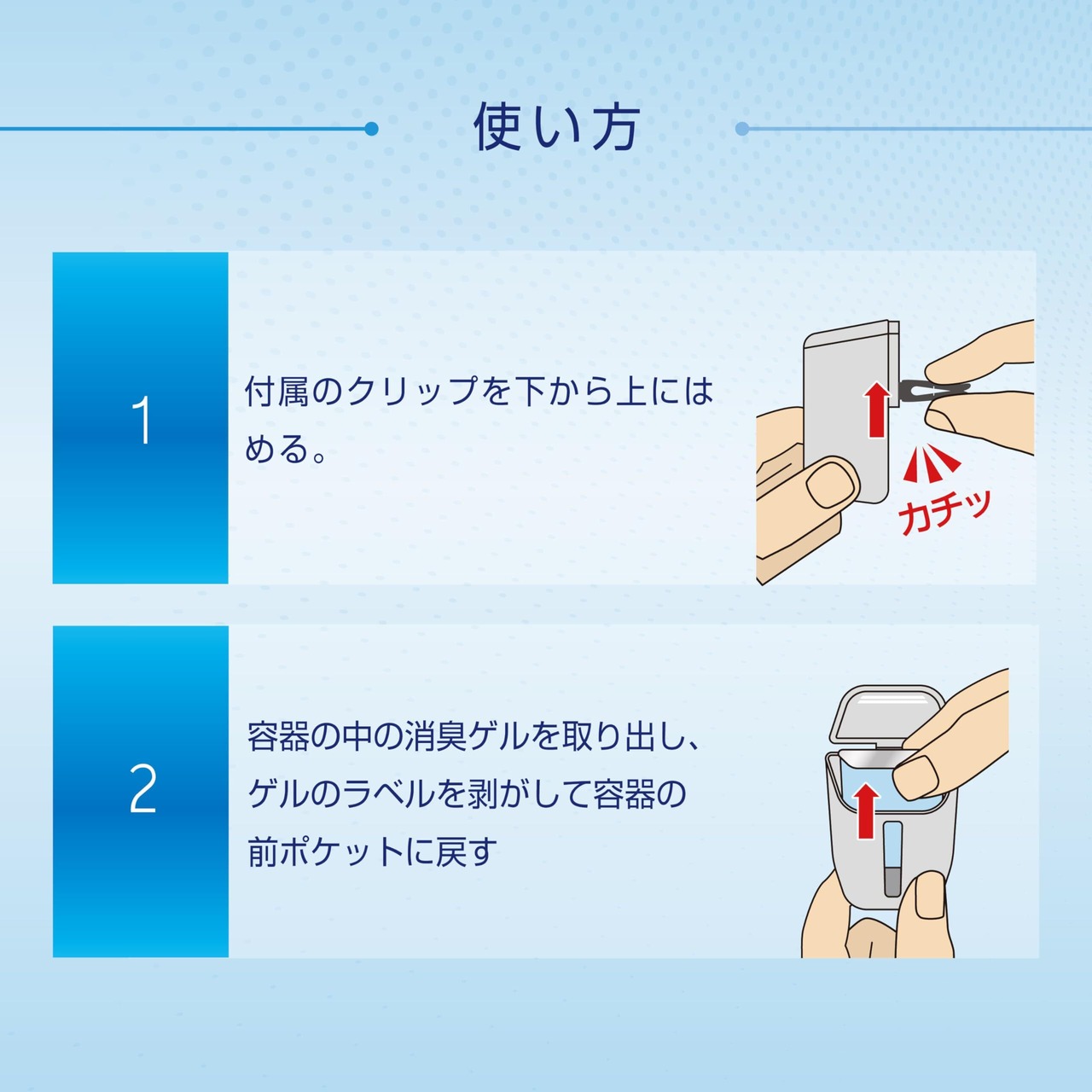 使い方

1

付属のクリップを下から上にはめる。

カチッ

2

容器の中の消臭ゲルを取り出し、ゲルのラベルを剥がして容器の前ポケットに戻す