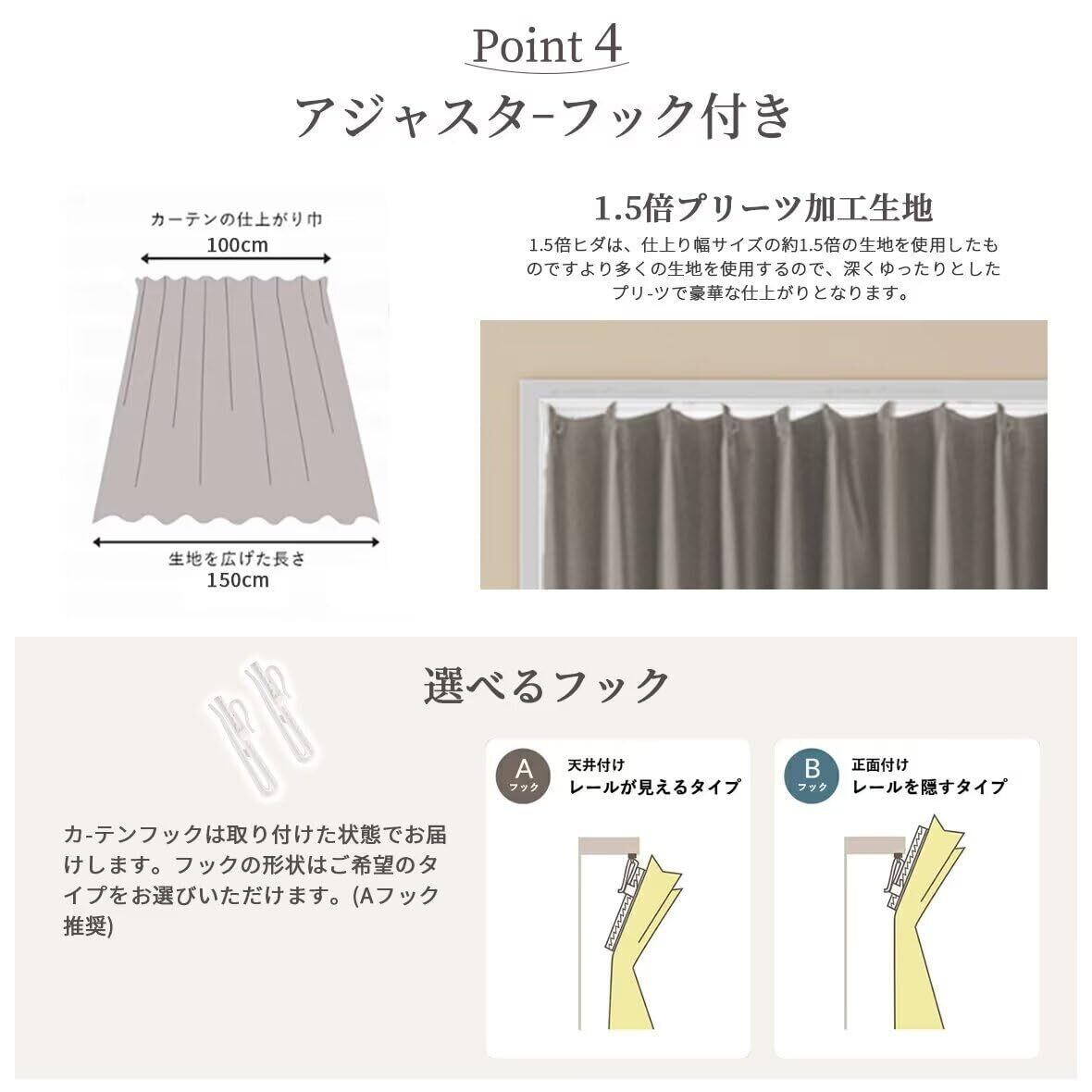 Point 4
アジャスタ-フック付き

カーテンの仕上がり巾
100cm

生地を広げた長さ
150cm

1.5倍プリーツ加工生地
1.5倍ヒダは、仕上り幅サイズの約1.5倍の生地を使用したものですより多くの生地を使用するので、深くゆったりとしたプリ-ツで豪華な仕上がりとなります。

選べるフック

カ-テンフックは取り付けた状態でお届けします。フックの形状はご希望のタイプをお選びいただけます。(Aフック推奨)

A
フック
天井付け
レールが見えるタイプ

B
フック
正面付け
レールを隠すタイプ