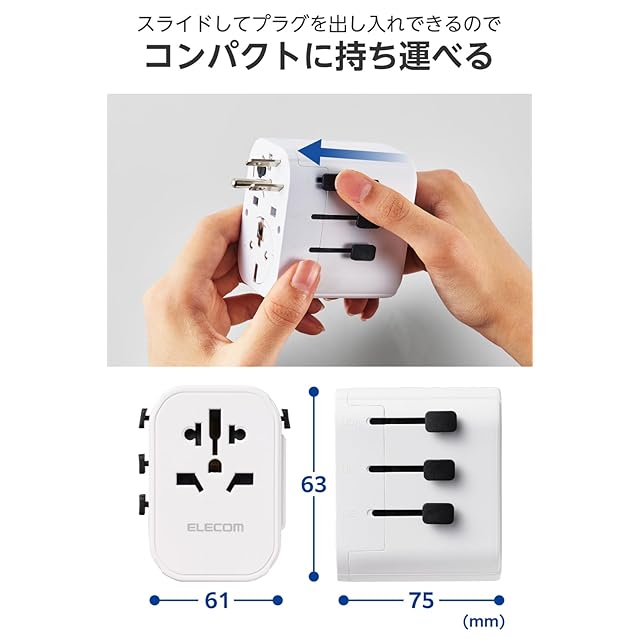 スライドしてプラグを出し入れできるので
コンパクトに持ち運べる

ELECOM

63

61

75

(mm)