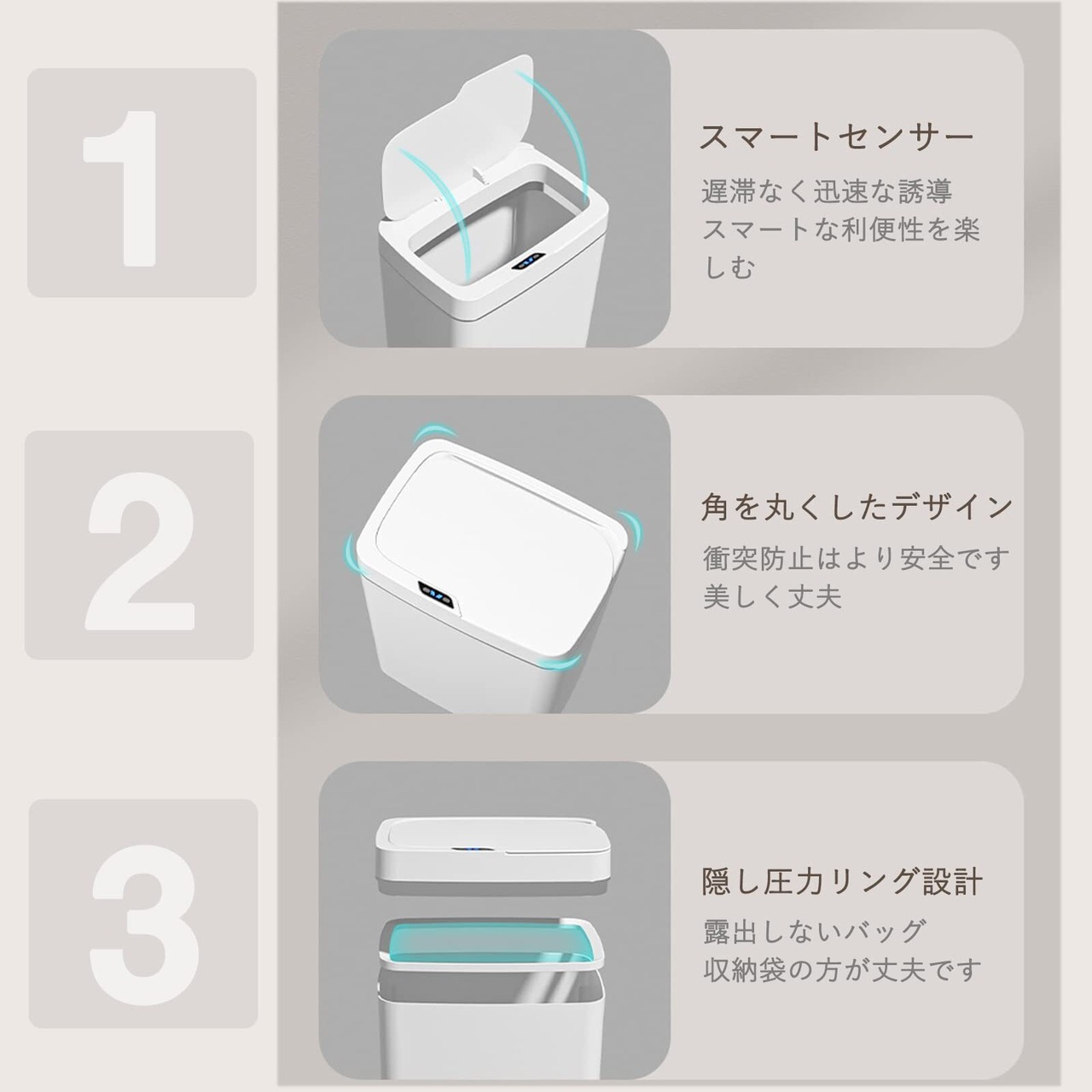 1

スマートセンサー

遅滞なく迅速な誘導
スマートな利便性を楽しむ

2

角を丸くしたデザイン

衝突防止はより安全です
美しく丈夫

3

隠し圧力リング設計

露出しないバッグ
収納袋の方が丈夫です