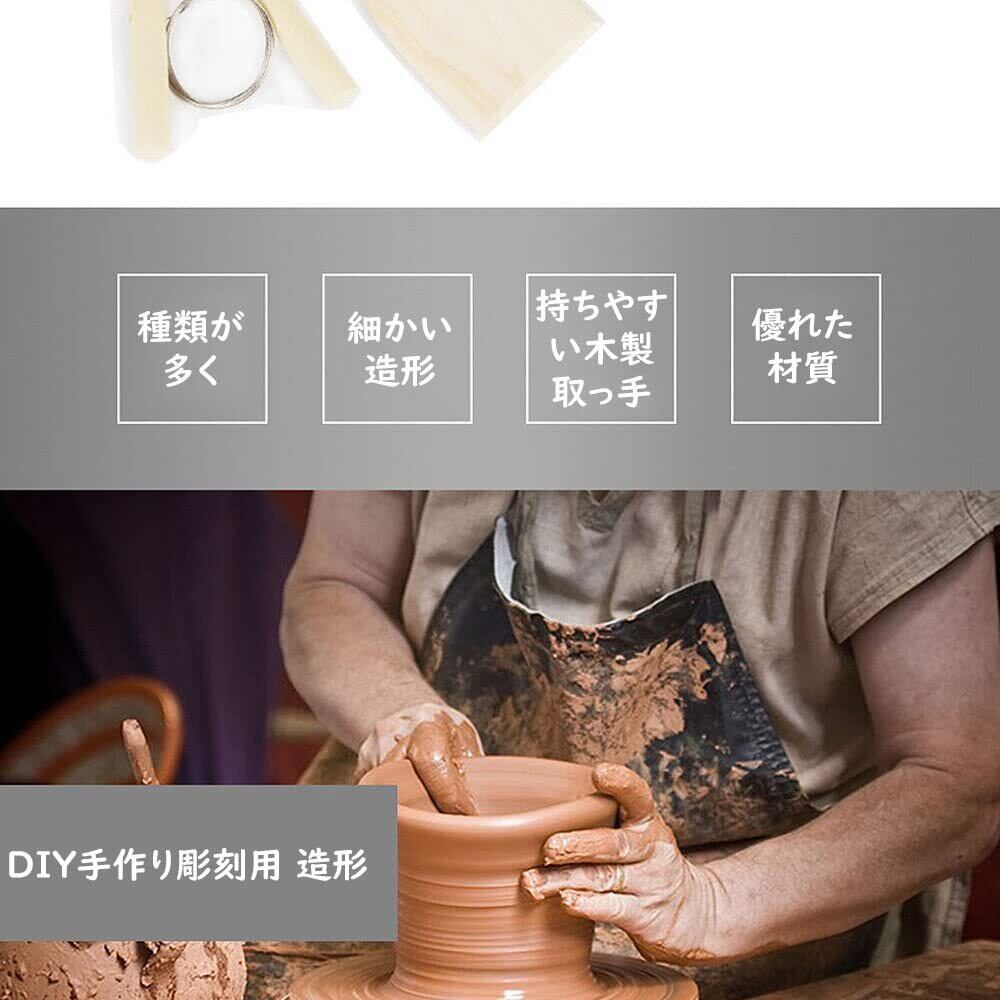 種類が多く

細かい造形

持ちやすい木製取っ手

優れた材質

DIY手作り彫刻用 造形