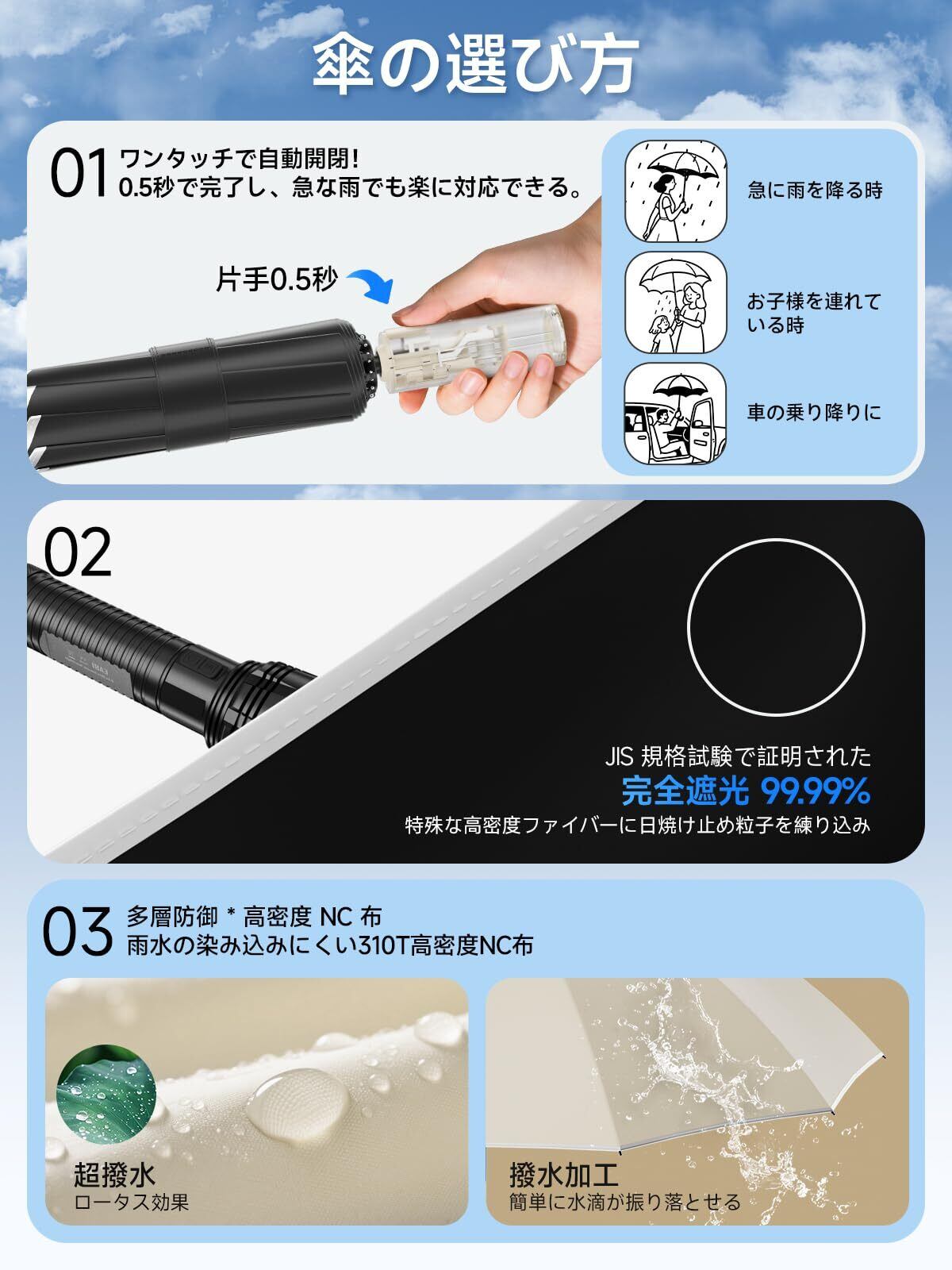 傘の選び方

01 ワンタッチで自動開閉!
0.5秒で完了し、急な雨でも楽に対応できる。

片手0.5秒

急に雨を降る時

お子様を連れている時

車の乗り降りに

02

JIS 規格試験で証明された
完全遮光 99.99%
特殊な高密度ファイバーに日焼け止め粒子を練り込み

03 多層防御 * 高密度 NC 布
雨水の染み込みにくい310T高密度NC布

超撥水
ロータス効果

撥水加工
簡単に水滴が振り落とせる