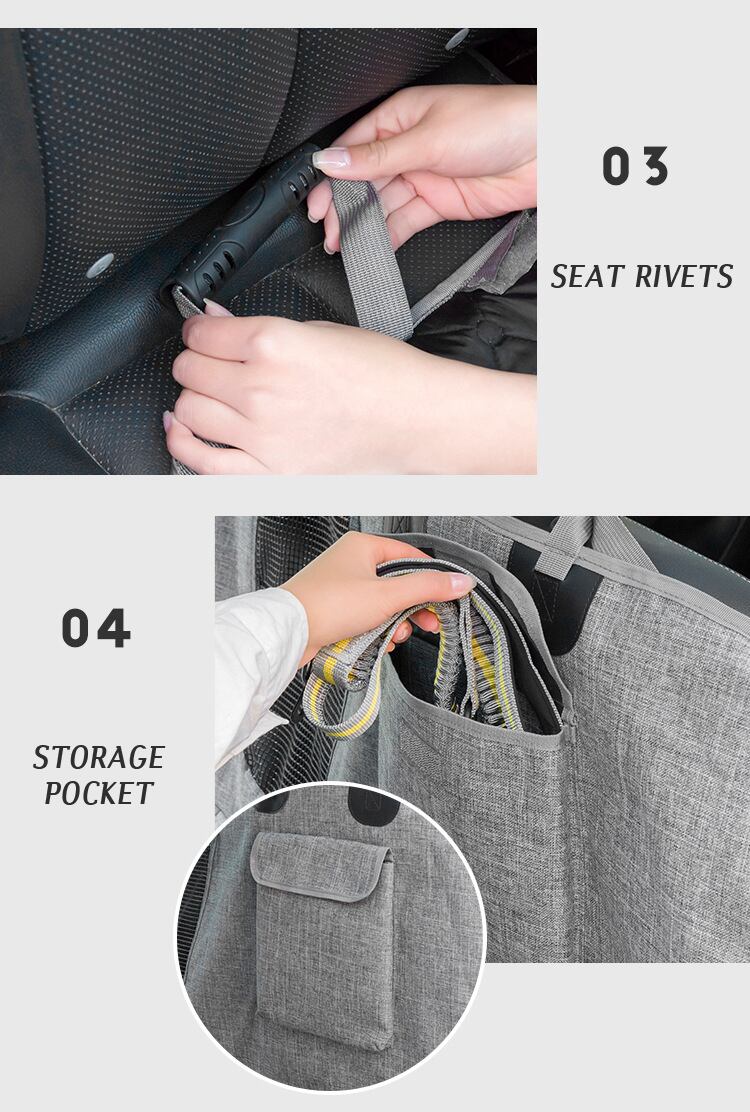 03

SEAT RIVETS

04

STORAGE POCKET