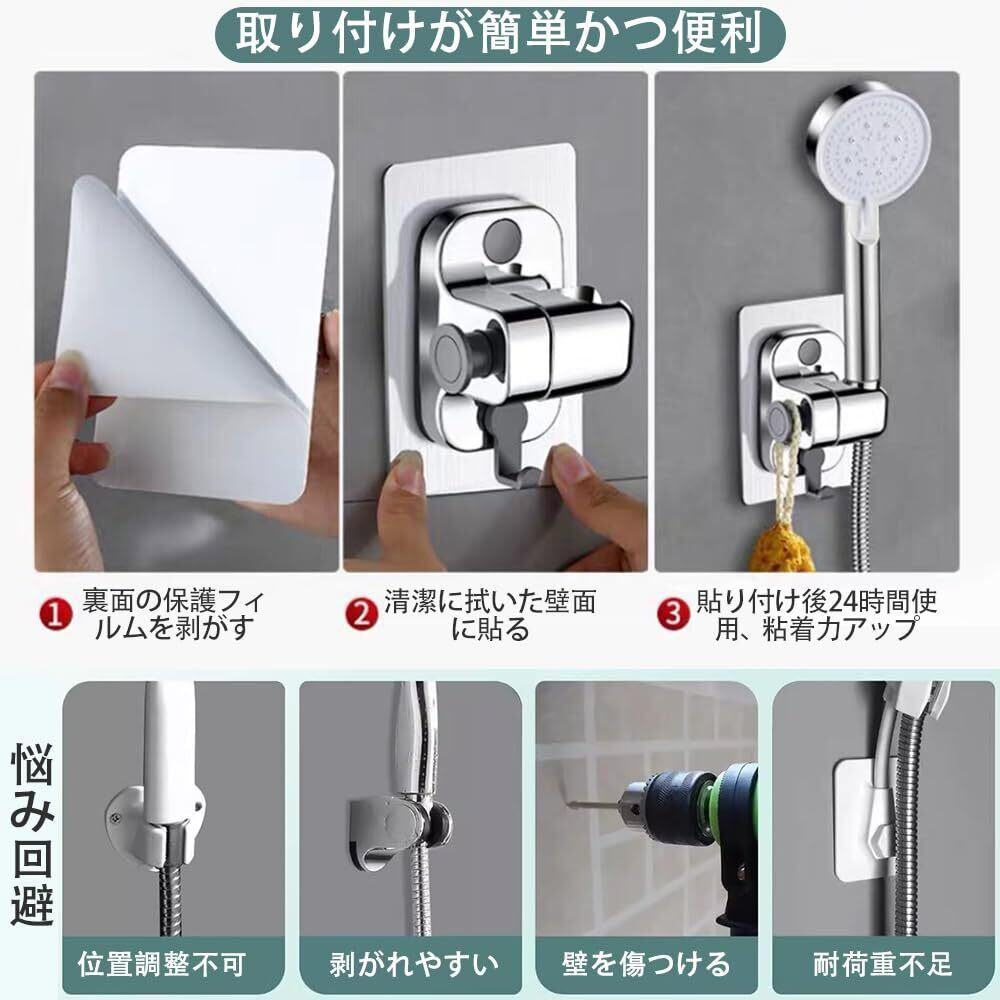 取り付けが簡単かつ便利

1 裏面の保護フィルムを剥がす

2 清潔に拭いた壁面に貼る

3 貼り付け後24時間使用、粘着力アップ

悩み回避

位置調整不可

剥がれやすい

壁を傷つける

耐荷重不足