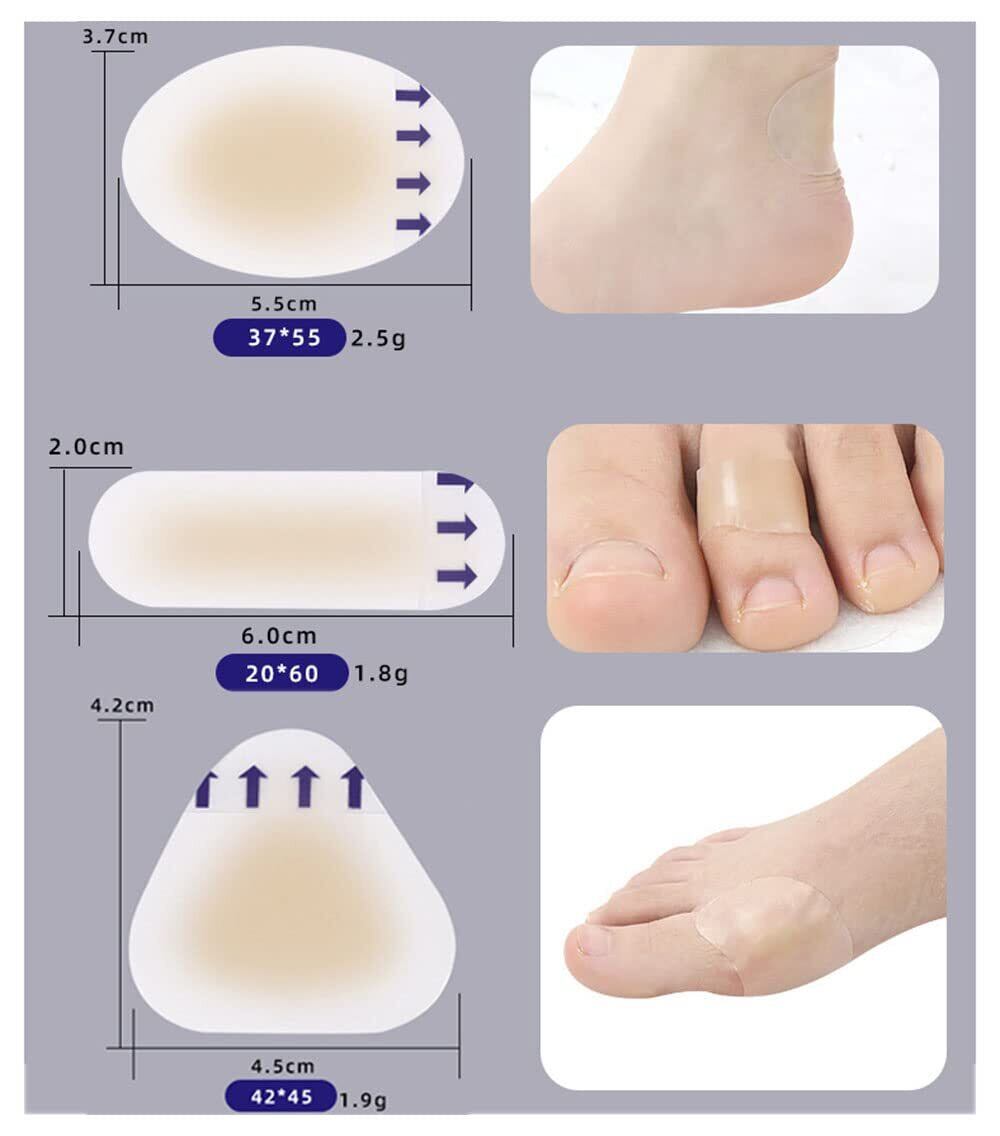 3.7cm

5.5cm

37*55 2.5g

2.0cm

6.0cm

20*60 1.8g

4.2cm

4.5cm

42*45 1.9g