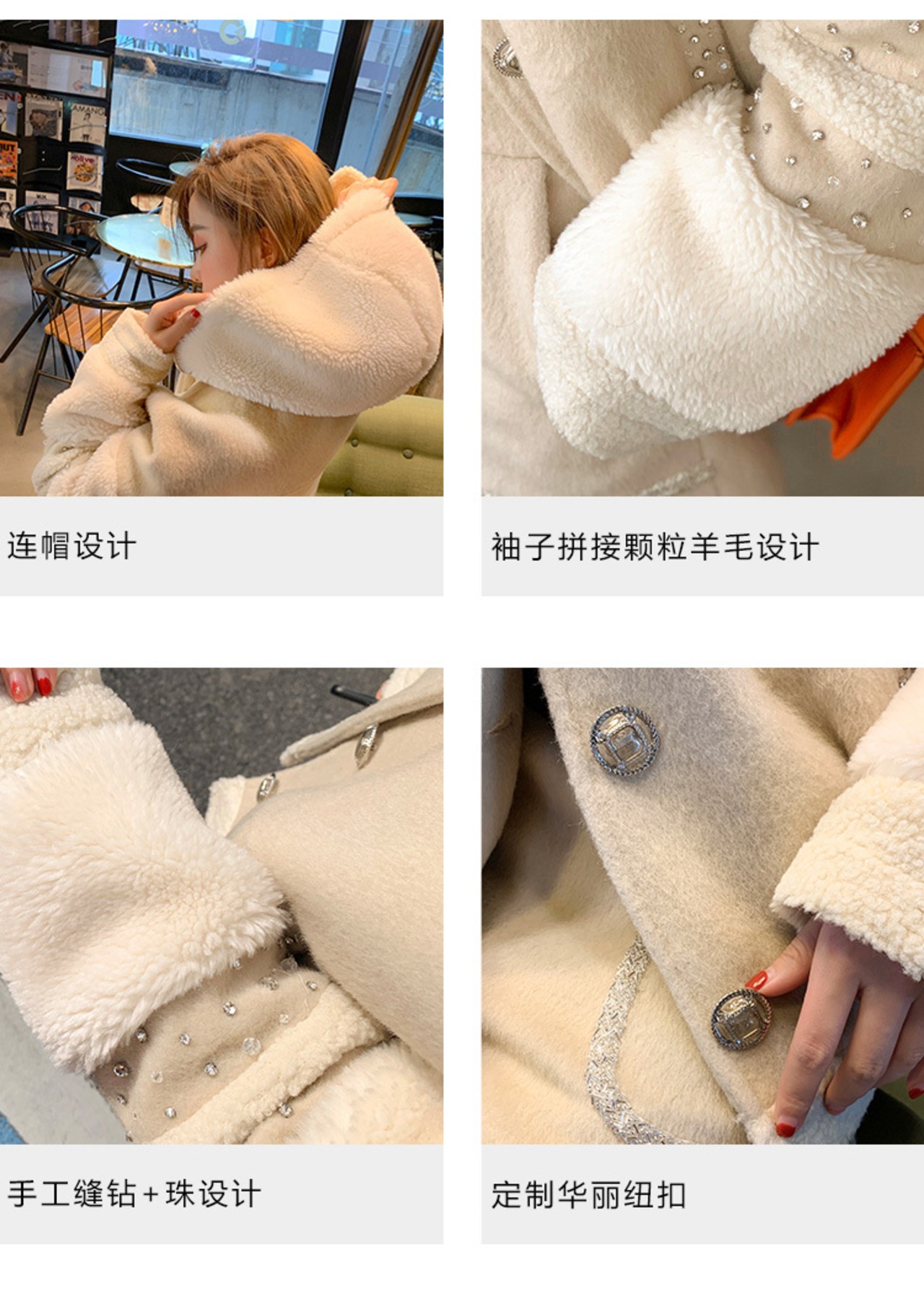 连帽设计

袖子拼接颗粒羊毛设计

手工缝钻+珠设计

定制华丽纽扣