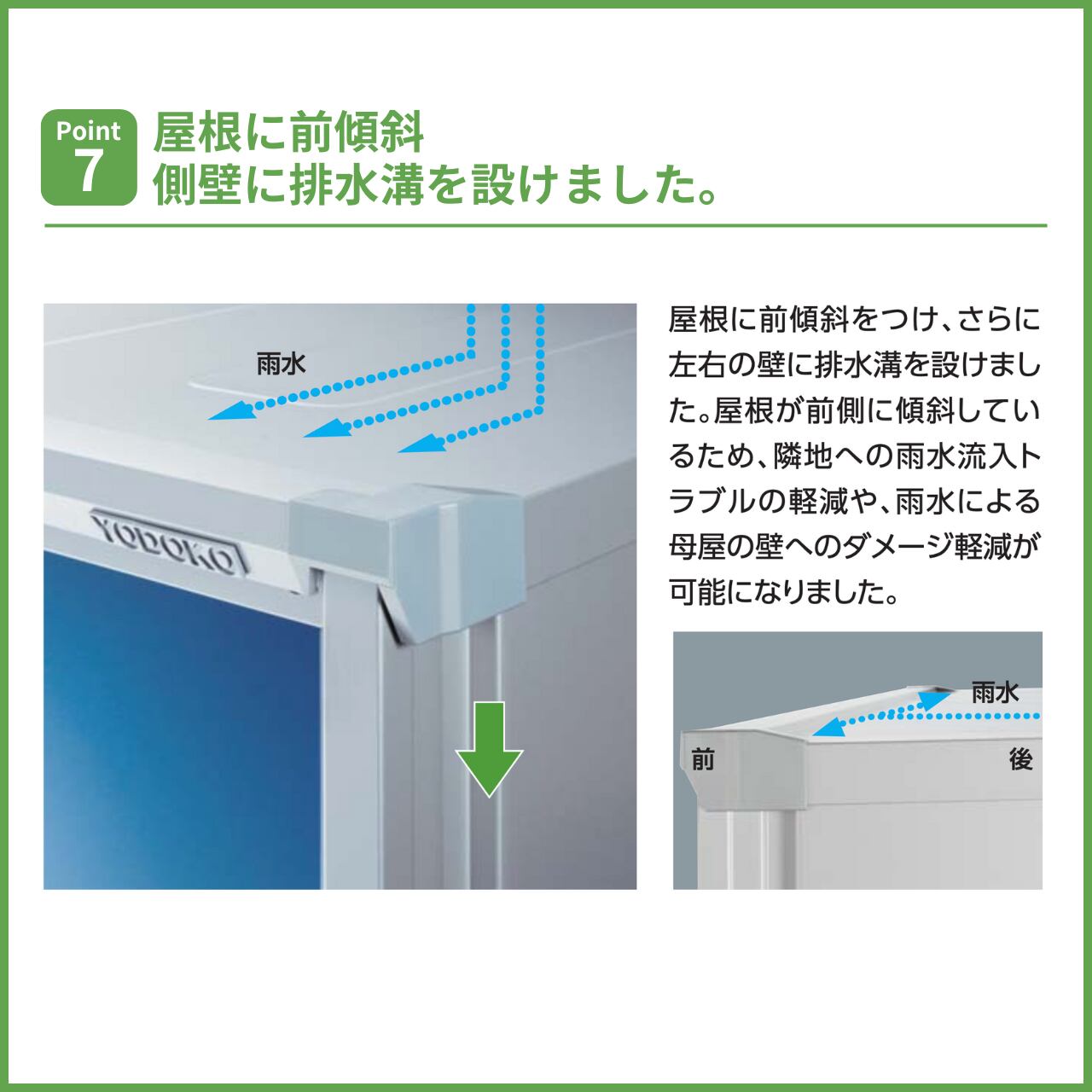 Point 7
屋根に前傾斜
側壁に排水溝を設けました。

雨水

YODOKO

屋根に前傾斜をつけ、さらに左右の壁に排水溝を設けました。屋根が前側に傾斜しているため、隣地への雨水流入トラブルの軽減や、雨水による母屋の壁へのダメージ軽減が可能になりました。

雨水
前
後