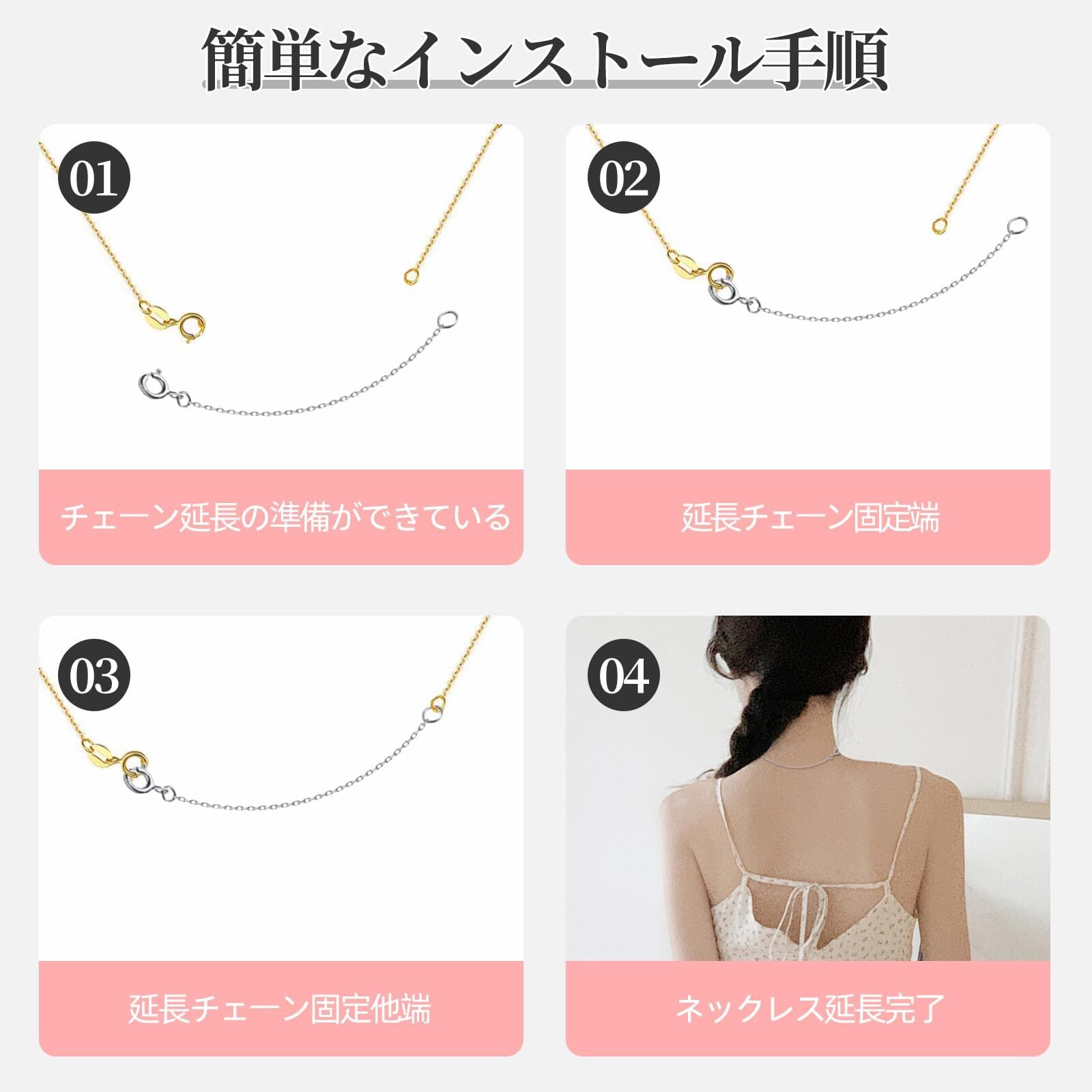 簡単なインストール手順

01

チェーン延長の準備ができている

02

延長チェーン固定端

03

延長チェーン固定他端

04

ネックレス延長完了