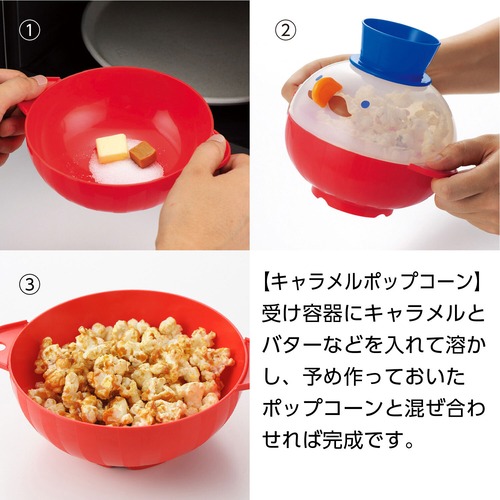 ①

②

③

【キャラメルポップコーン】
受け容器にキャラメルとバターなどを入れて溶かし、予め作っておいたポップコーンと混ぜ合わせれば完成です。