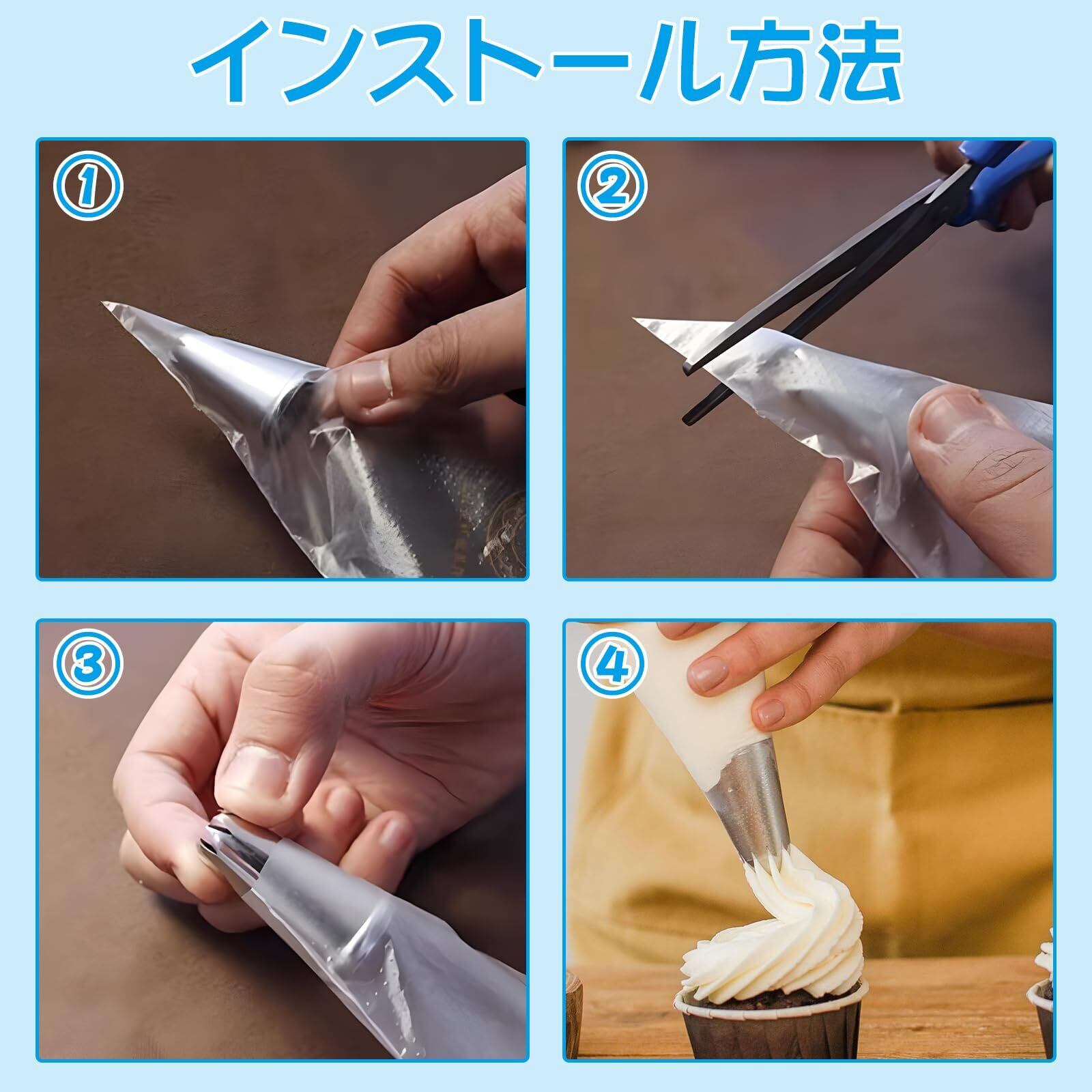 インストール方法

①

②

③

④