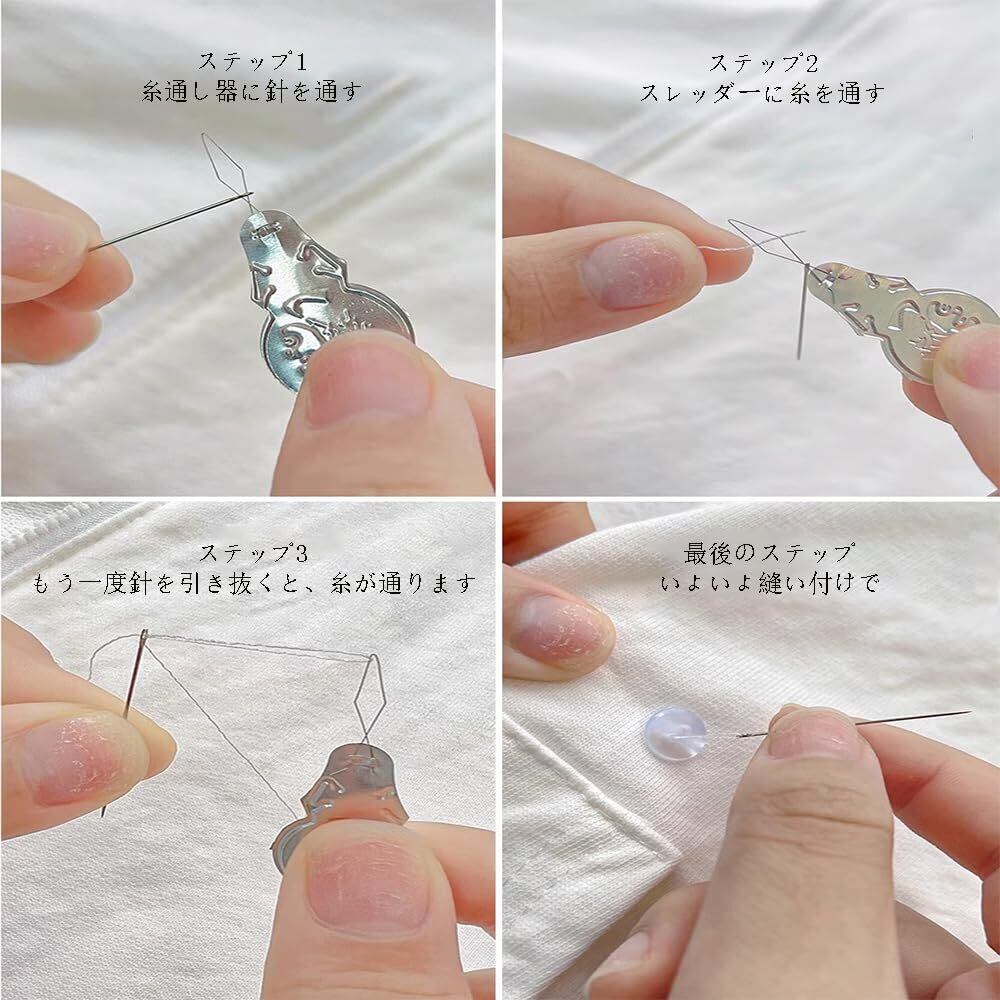 ステップ1
糸通し器に針を通す

ステップ2
スレッダーに糸を通す

ステップ3
もう一度針を引き抜くと、糸が通ります

最後のステップ
いよいよ縫い付けで