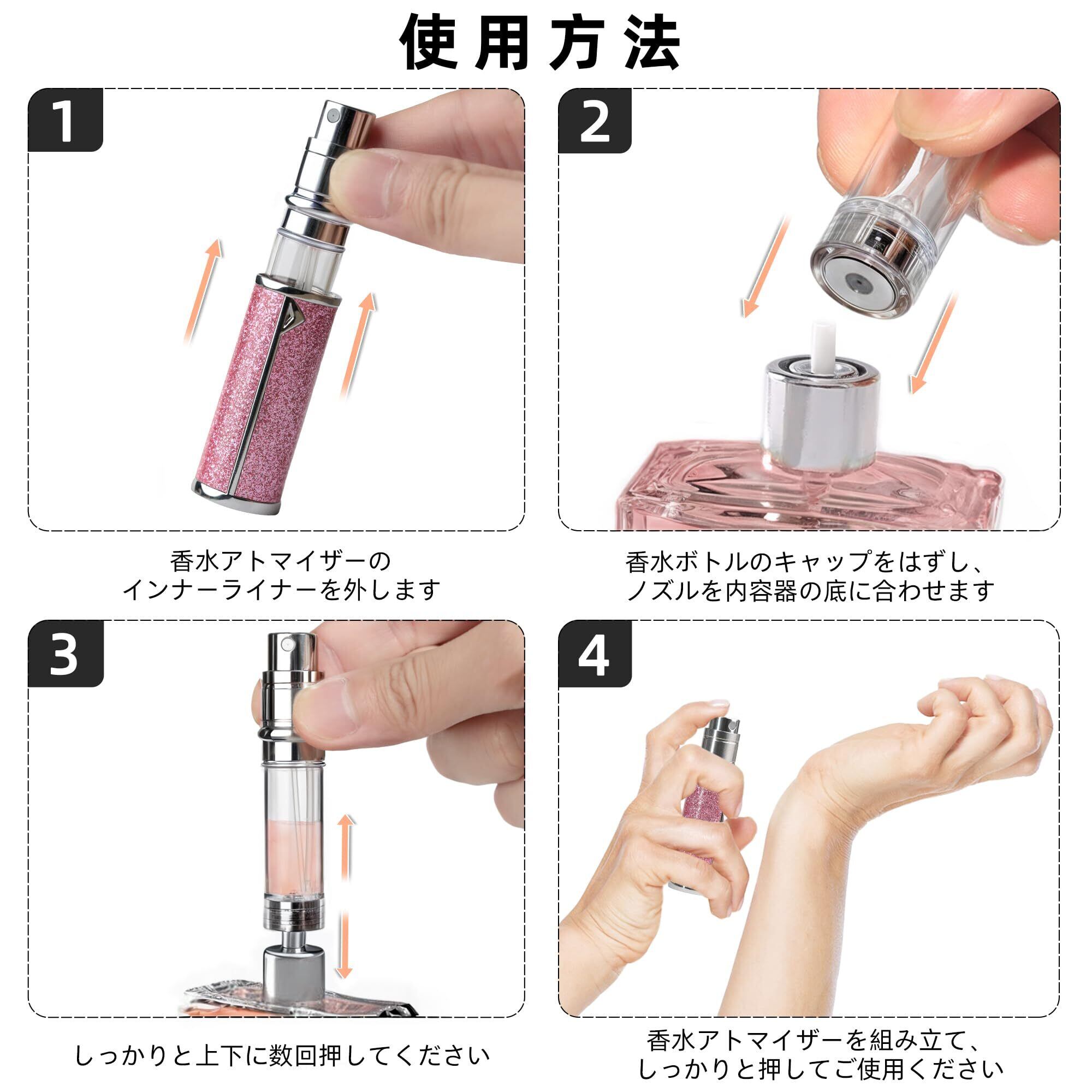 使用方法

1

香水アトマイザーの
インナーライナーを外します

2

香水ボトルのキャップをはずし、
ノズルを内容器の底に合わせます

3

しっかりと上下に数回押してください

4

香水アトマイザーを組み立て、
しっかりと押してご使用ください