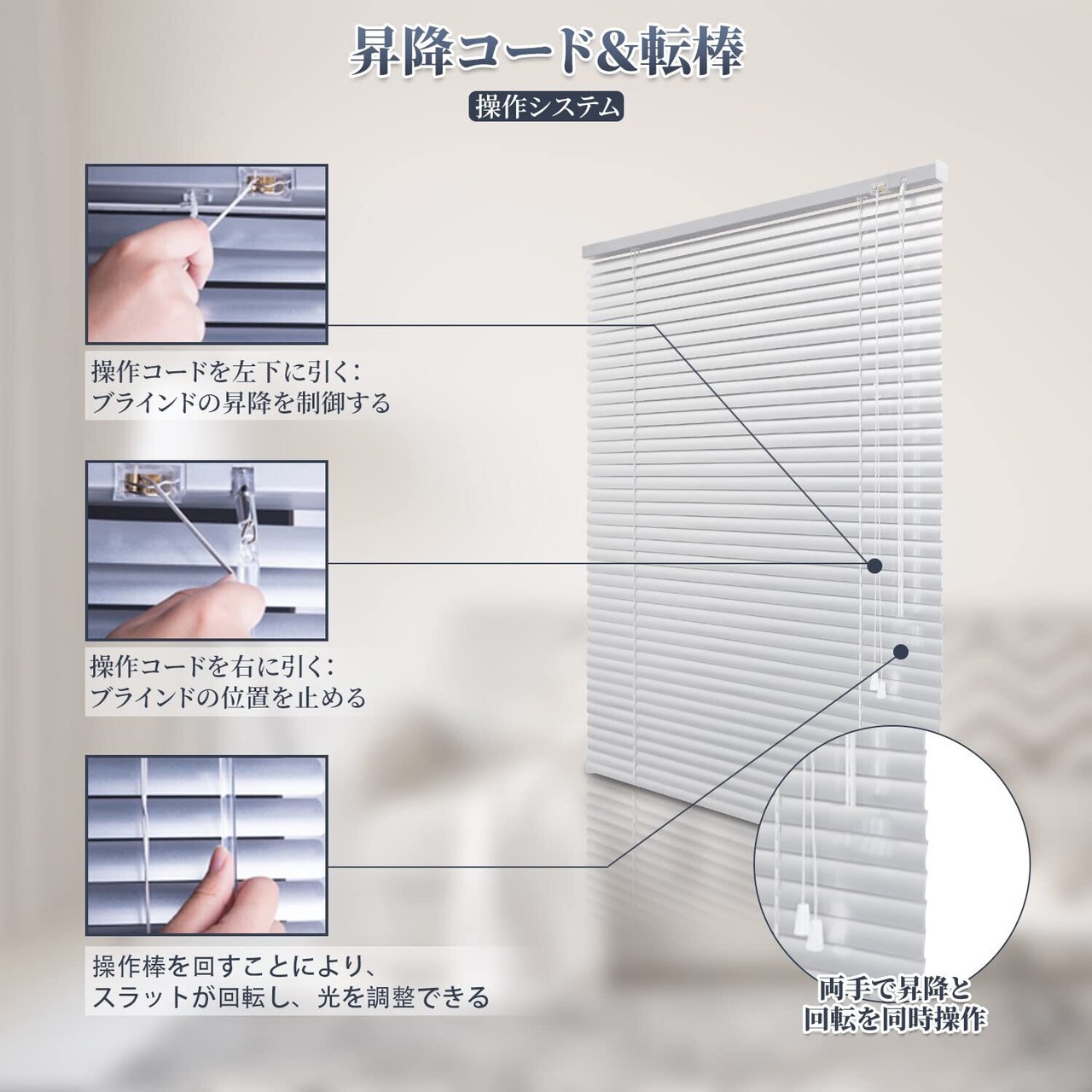 昇降コード&転棒

操作システム

操作コードを左下に引く:
ブラインドの昇降を制御する

操作コードを右に引く:
ブラインドの位置を止める

操作棒を回すことにより、
スラットが回転し、光を調整できる

両手で昇降と
回転を同時操作