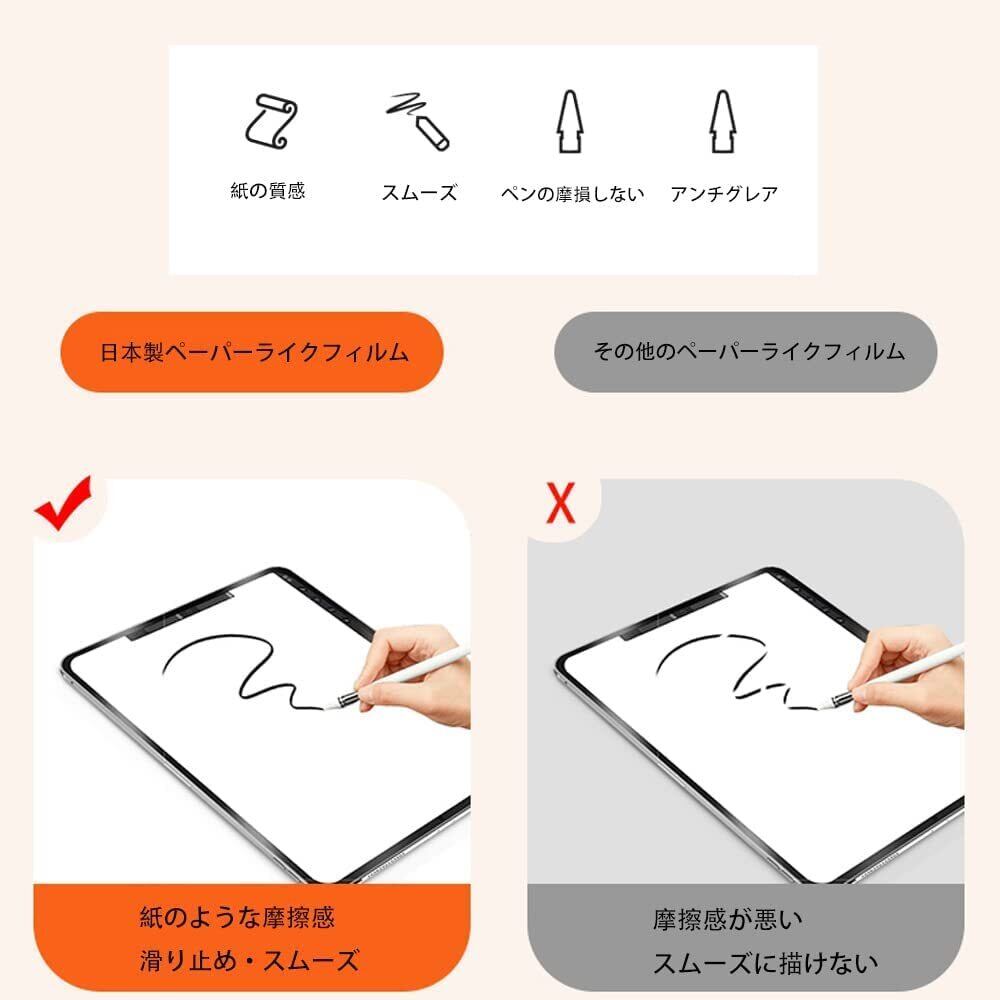 紙の質感

スムーズ

ペンの摩損しない

アンチグレア

日本製ペーパーライクフィルム

その他のペーパーライクフィルム

X

紙のような摩擦感
滑り止め・スムーズ

摩擦感が悪い
スムーズに描けない